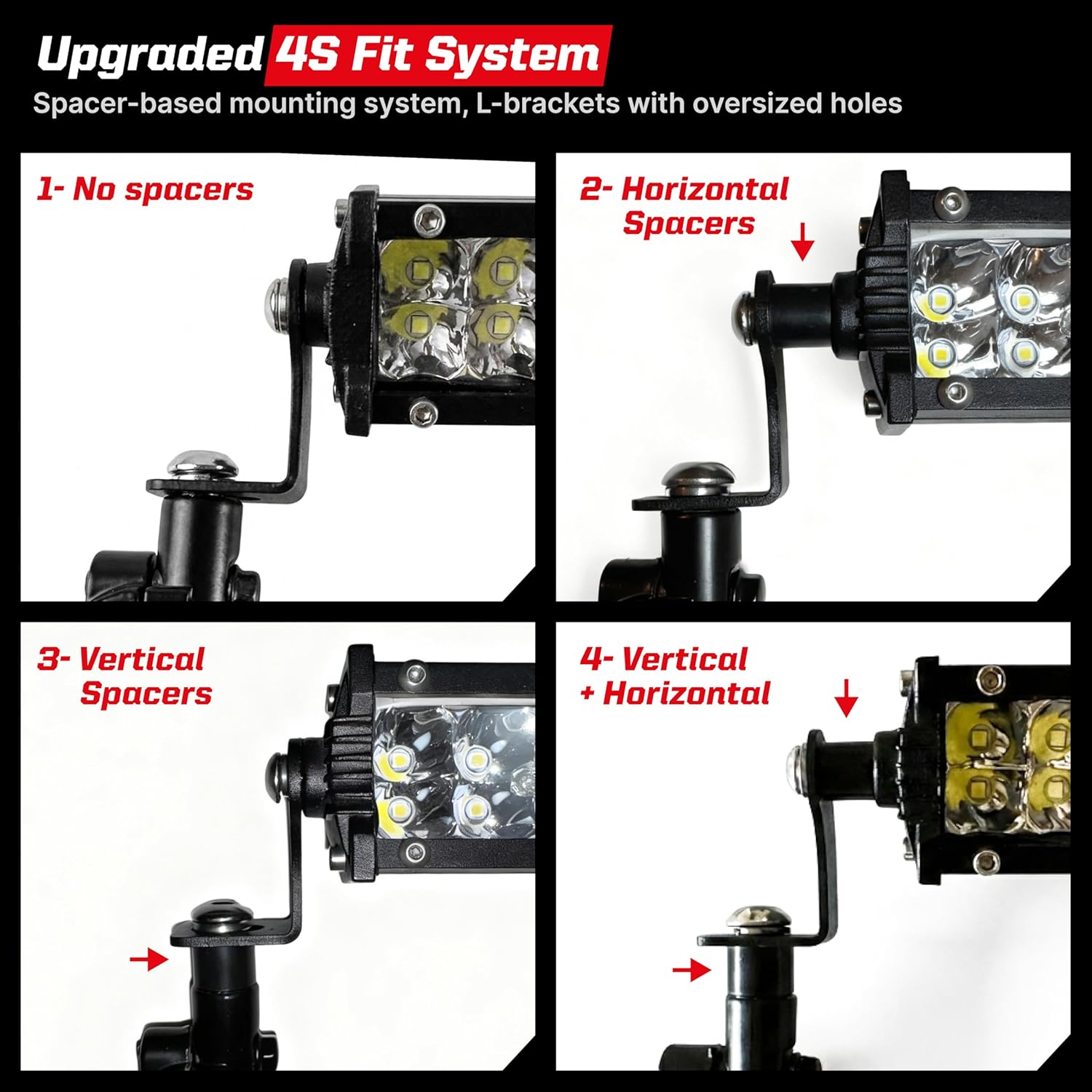 Upgraded 4S Fit System
Spacer-based mounting system, L-brackets with oversized holes

1- No spacers

2- Horizontal Spacers

3- Vertical Spacers

4- Vertical + Horizontal