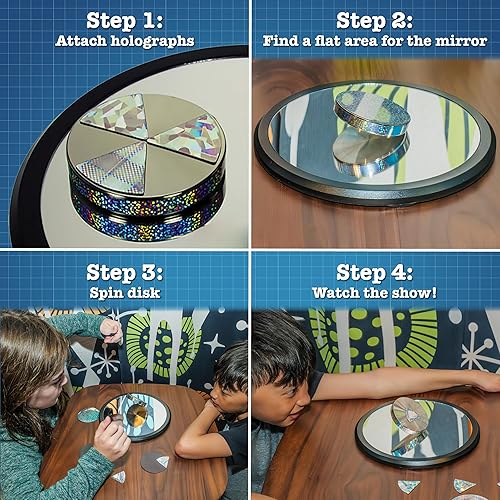 Step 1:
Attach holographs

Step 2:
Find a flat area for the mirror

Step 3:
Spin disk

Step 4:
Watch the show!