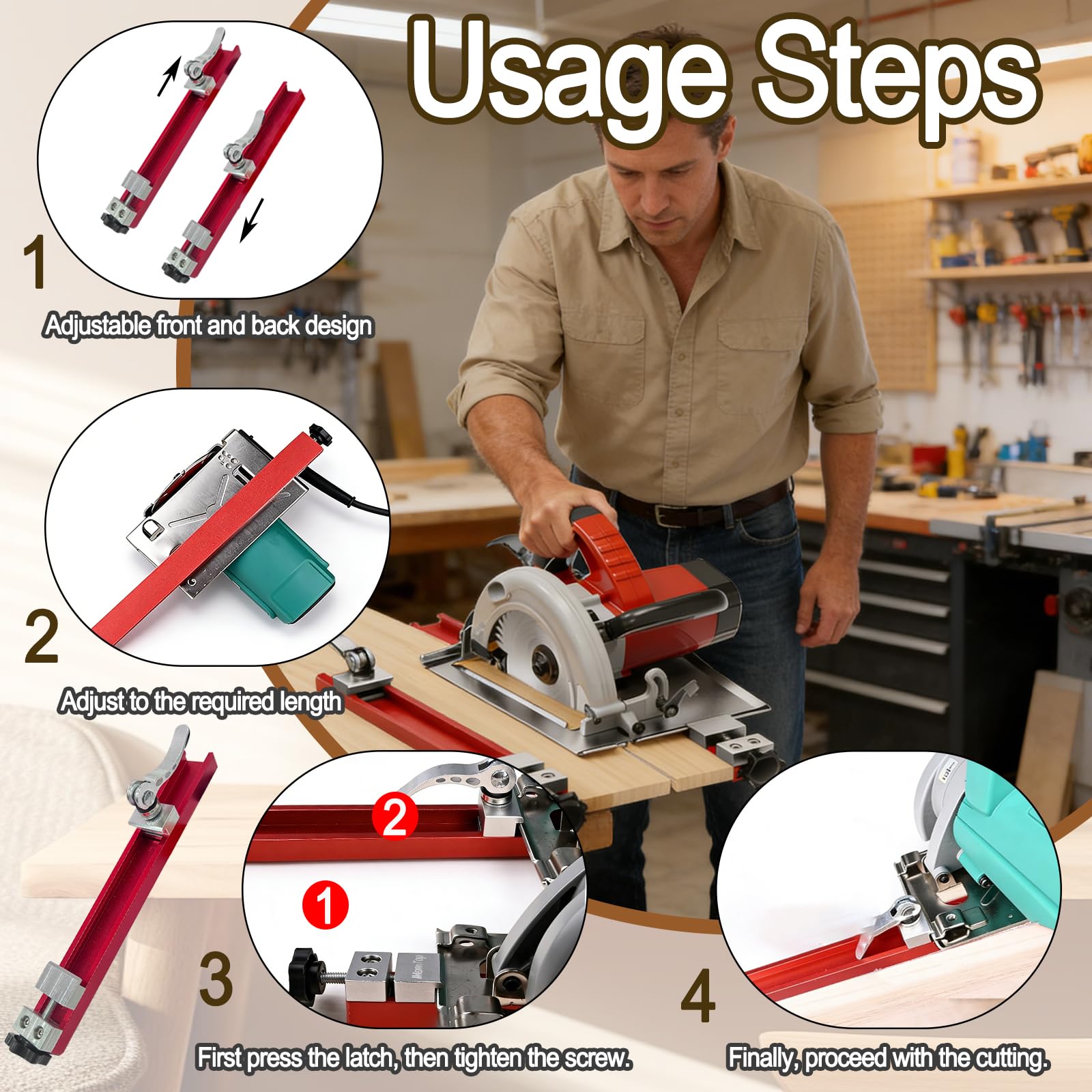 Usage Steps

1

Adjustable front and back design

2

Adjust to the required length

2

1

3

First press the latch, then tighten the screw.

4

Finally, proceed with the cutting.