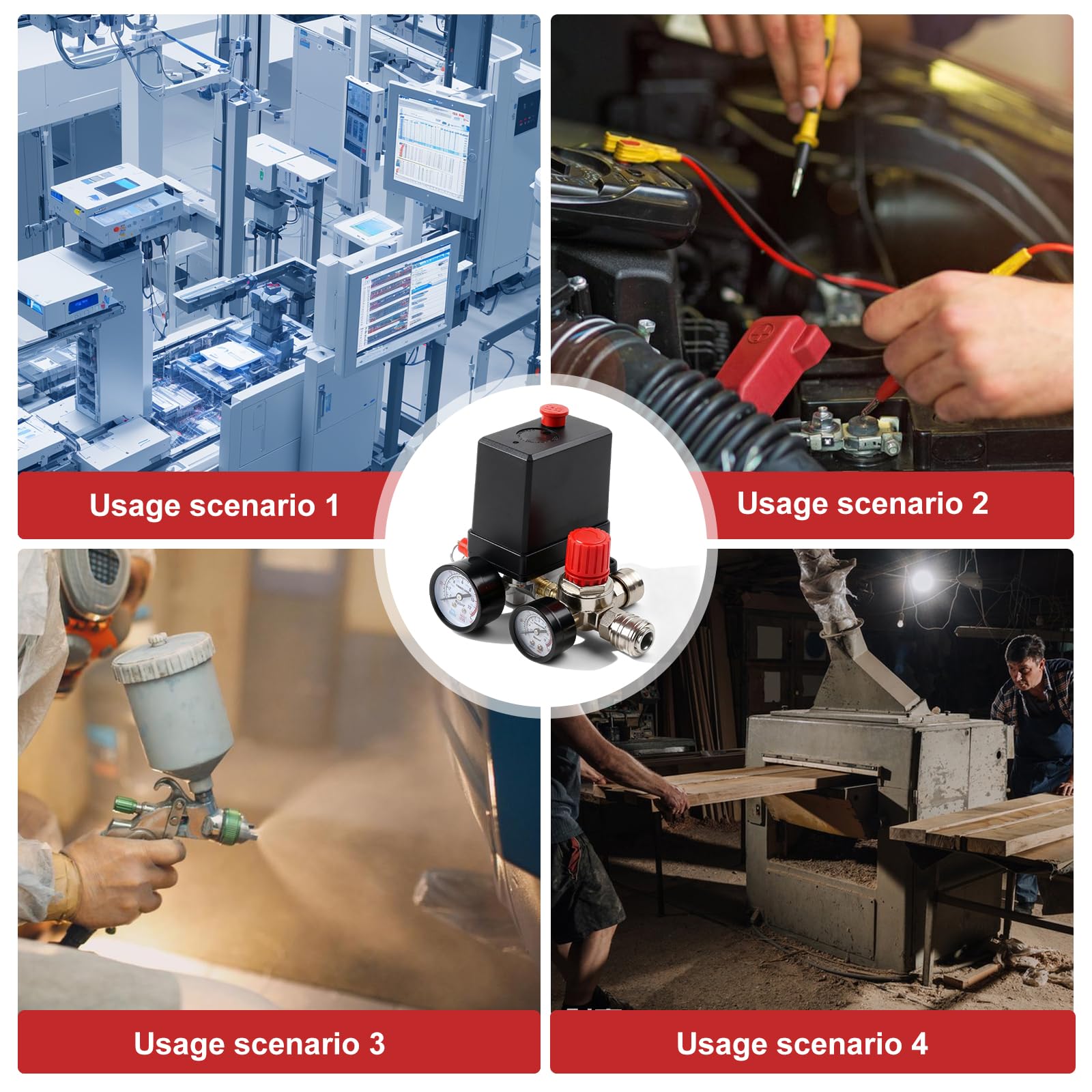 Usage scenario 1

Usage scenario 2

Usage scenario 3

Usage scenario 4