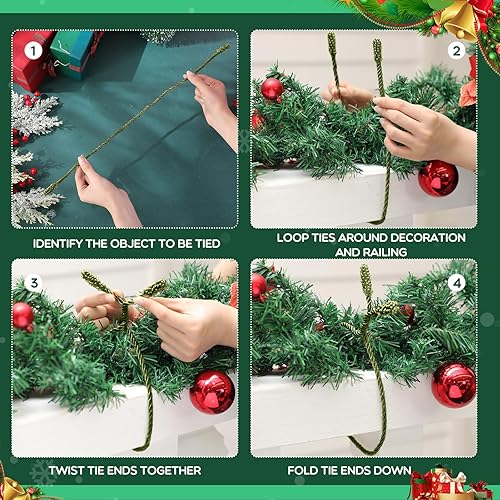 1

IDENTIFY THE OBJECT TO BE TIED

2

LOOP TIES AROUND DECORATION AND RAILING

3

TWIST TIE ENDS TOGETHER

4

FOLD TIE ENDS DOWN