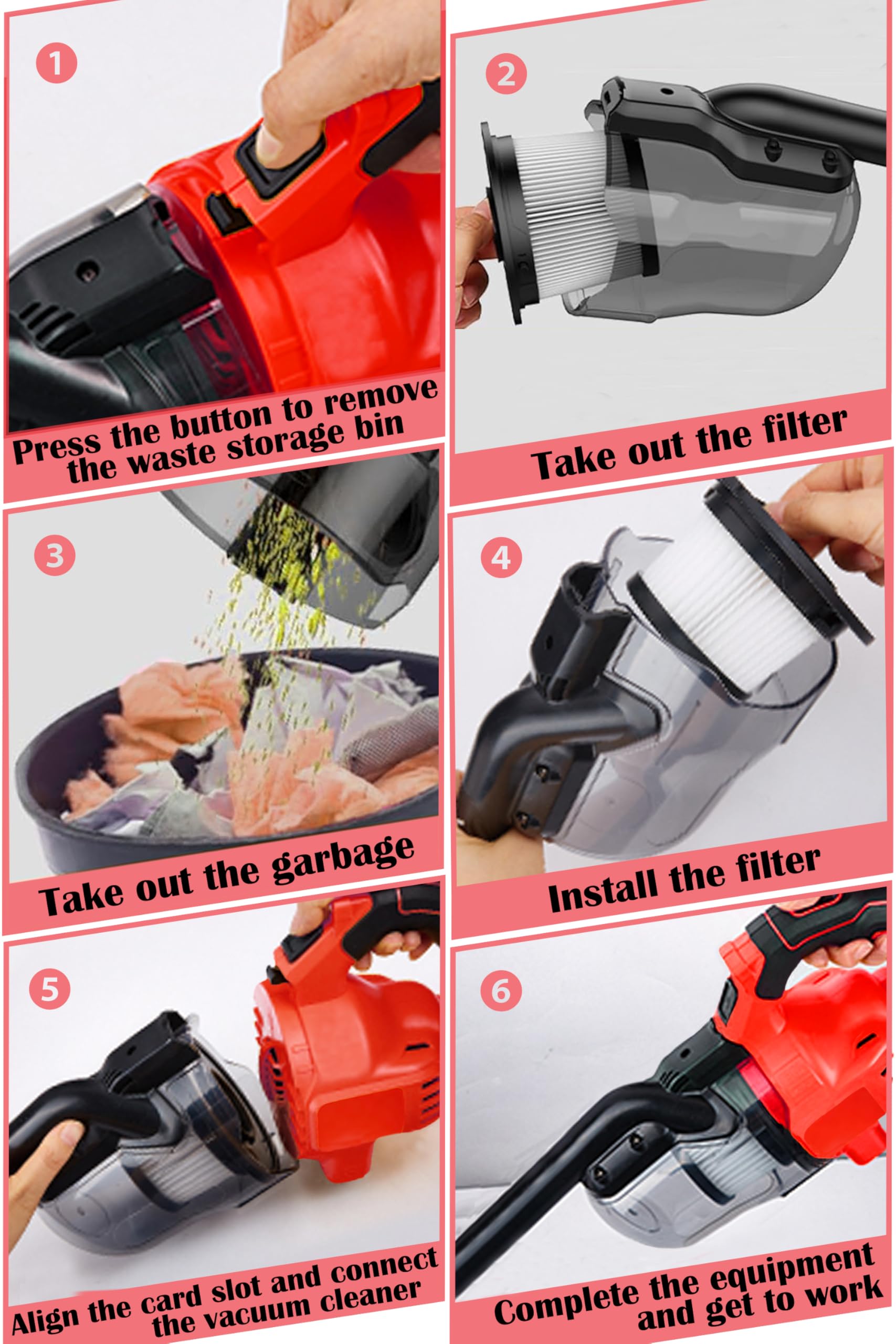 1

Press the button to remove the waste storage bin

2

Take out the filter

3

Take out the garbage

4

Install the filter

5

Align the card slot and connect the vacuum cleaner

6

Complete the equipment and get to work