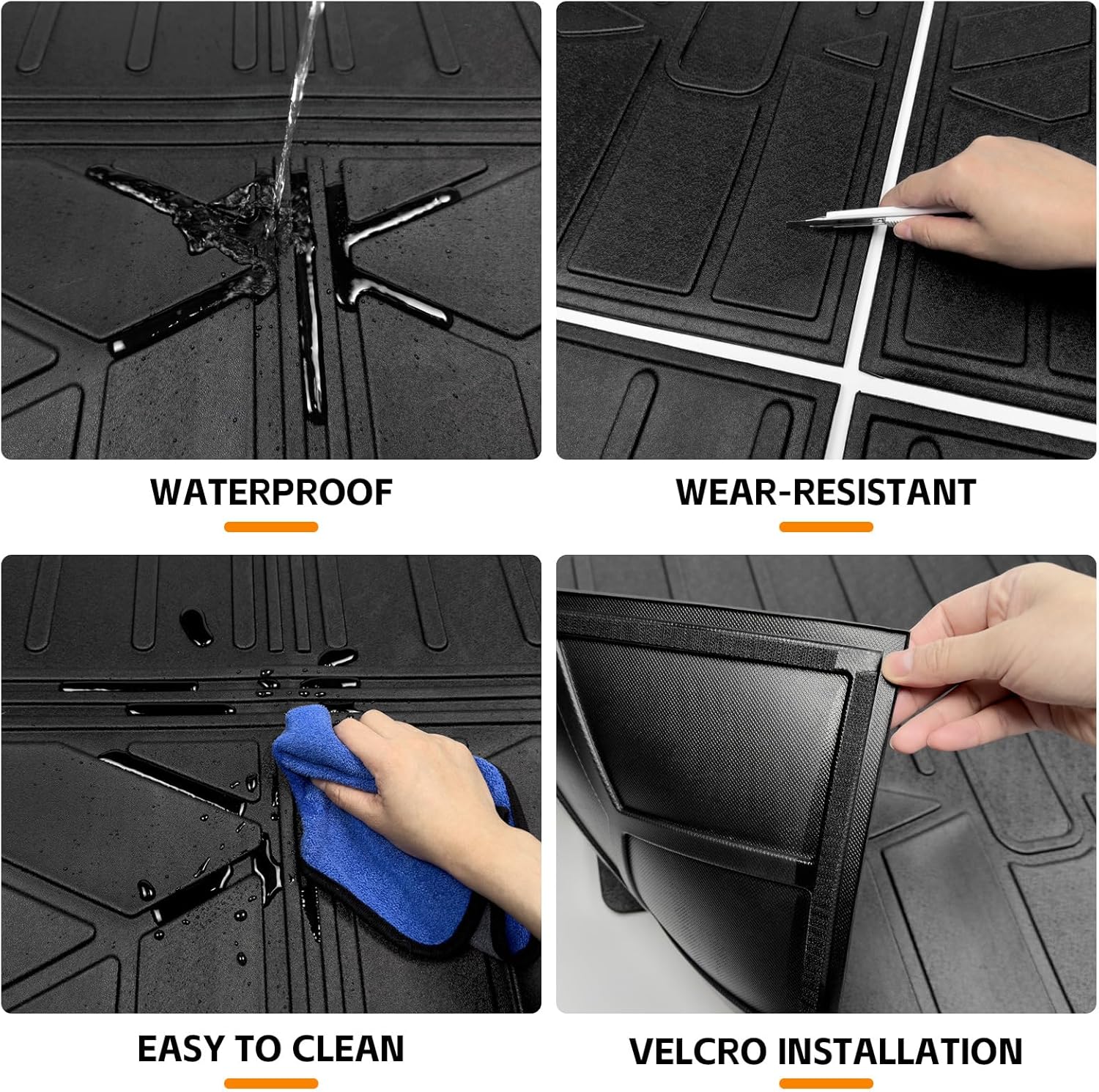 WATERPROOF

WEAR-RESISTANT

EASY TO CLEAN

VELCRO INSTALLATION