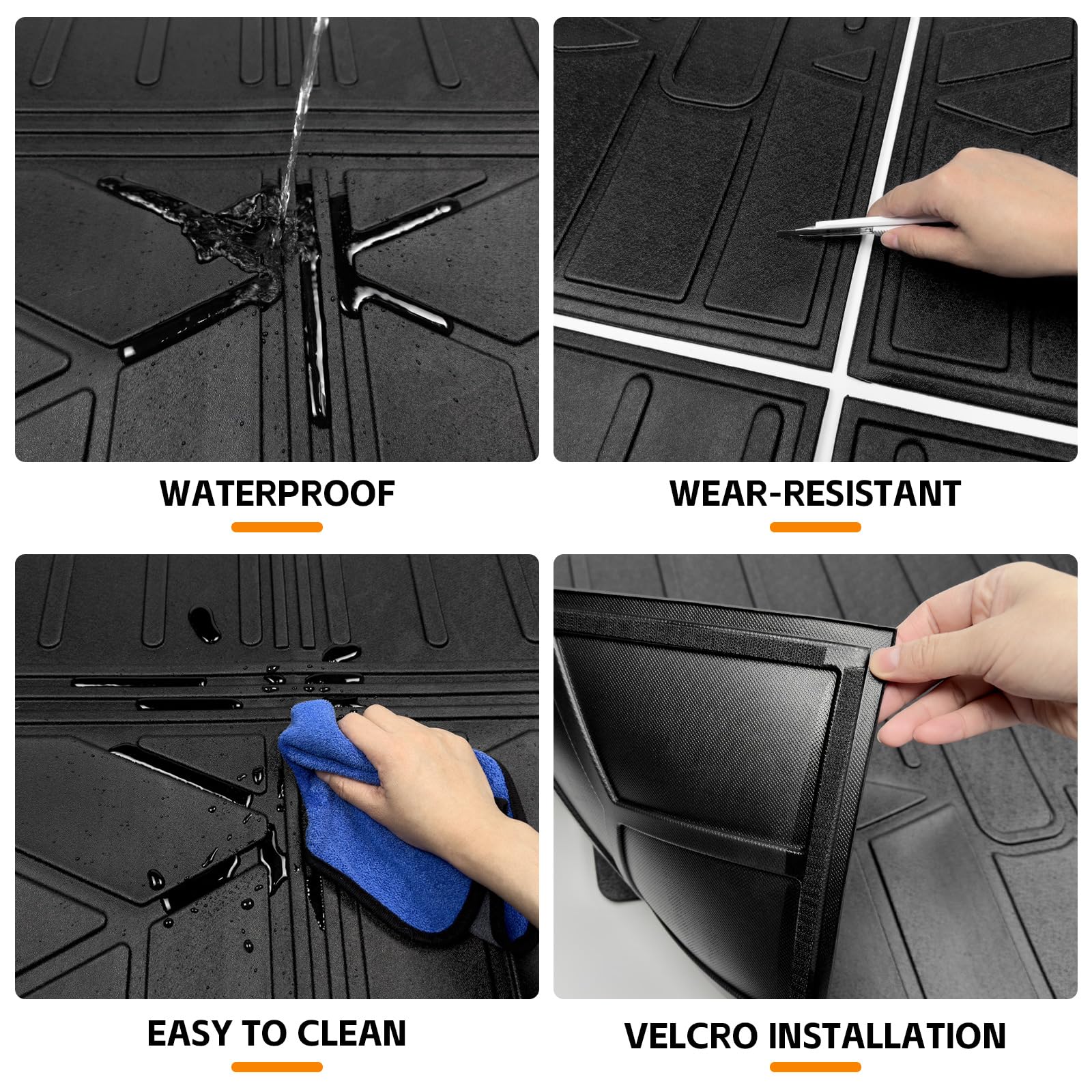 WATERPROOF

WEAR-RESISTANT

EASY TO CLEAN

VELCRO INSTALLATION