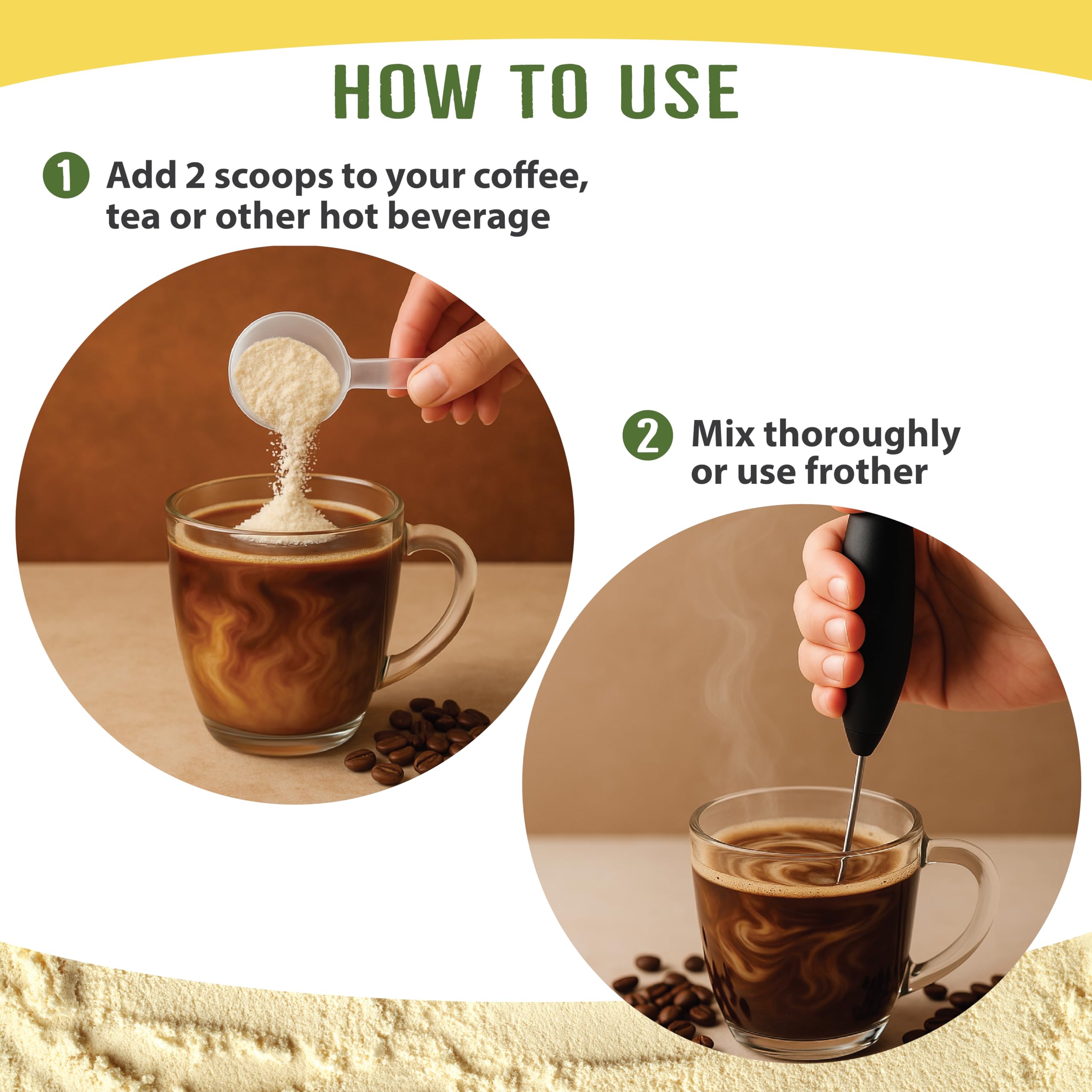 HOW TO USE

1 Add 2 scoops to your coffee, tea or other hot beverage

2 Mix thoroughly or use frother