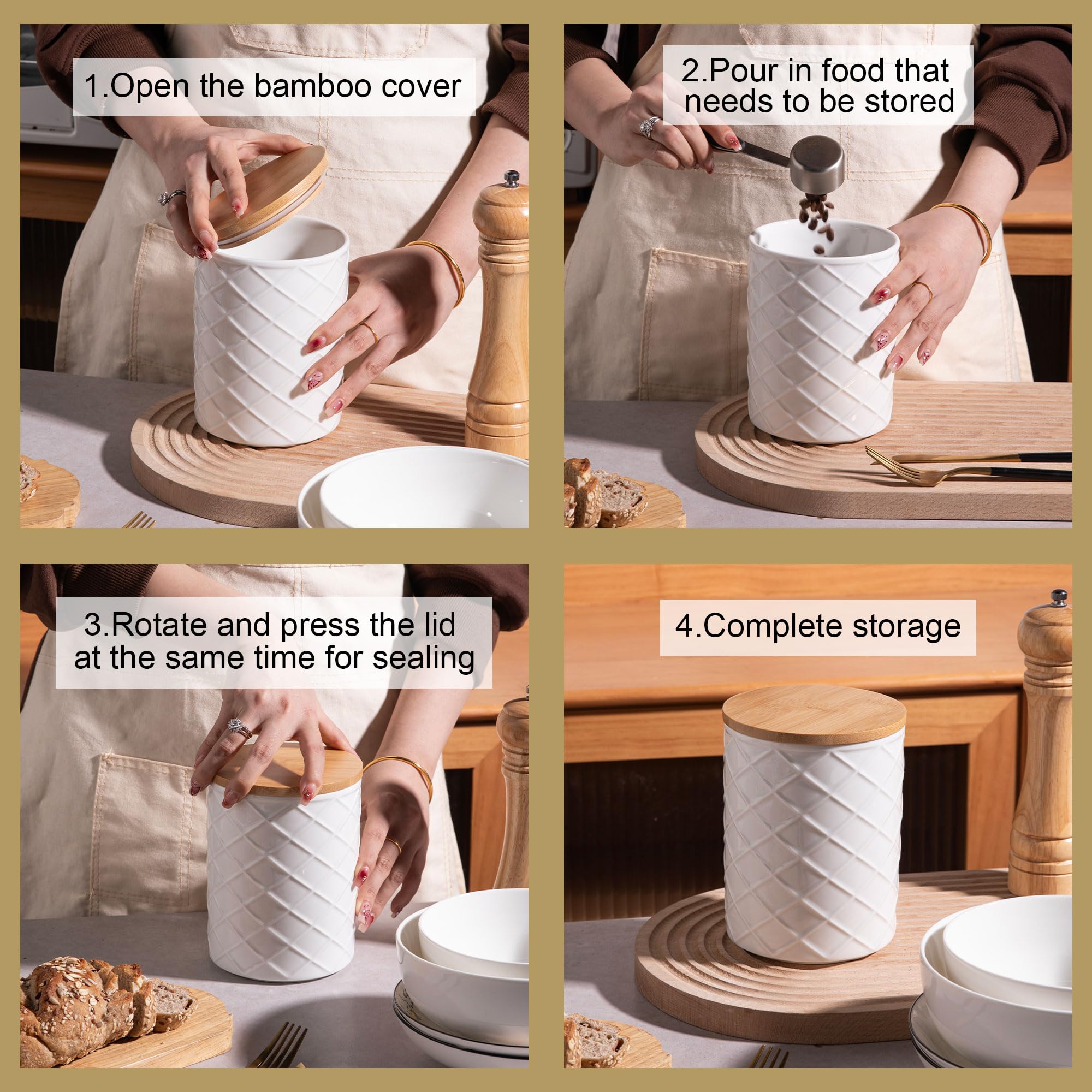 1.Open the bamboo cover

2.Pour in food that needs to be stored

3.Rotate and press the lid at the same time for sealing

4.Complete storage