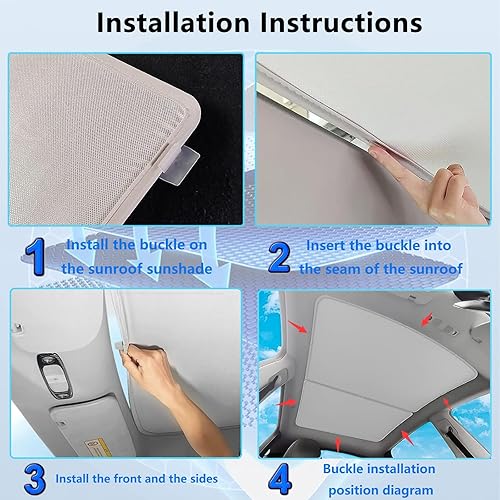 Installation Instructions

1 Install the buckle on the sunroof sunshade

2 Insert the buckle into the seam of the sunroof

3 Install the front and the sides

4 Buckle installation position diagram