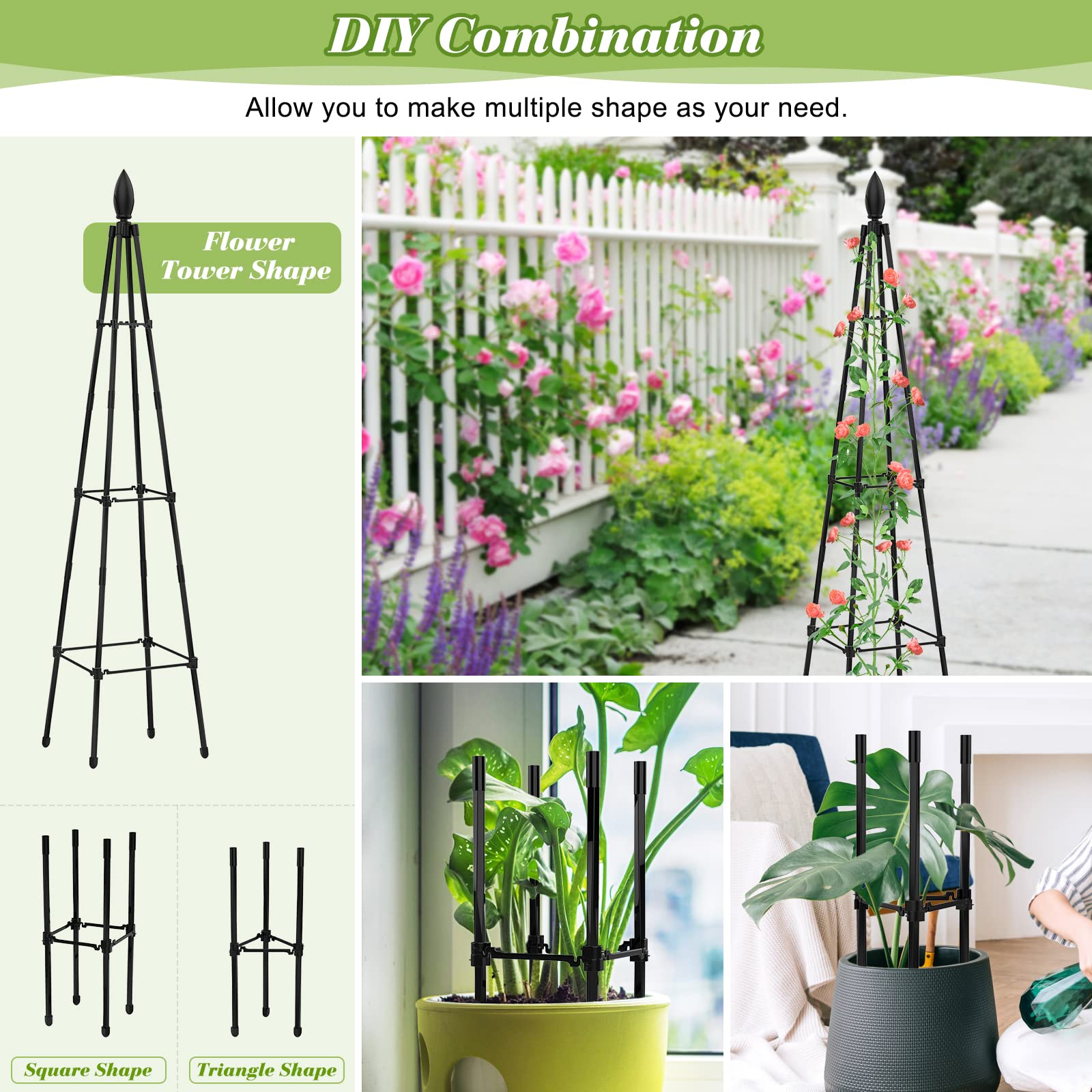 DIY Combination

Allow you to make multiple shape as your need.

Flower Tower Shape

Square Shape

Triangle Shape