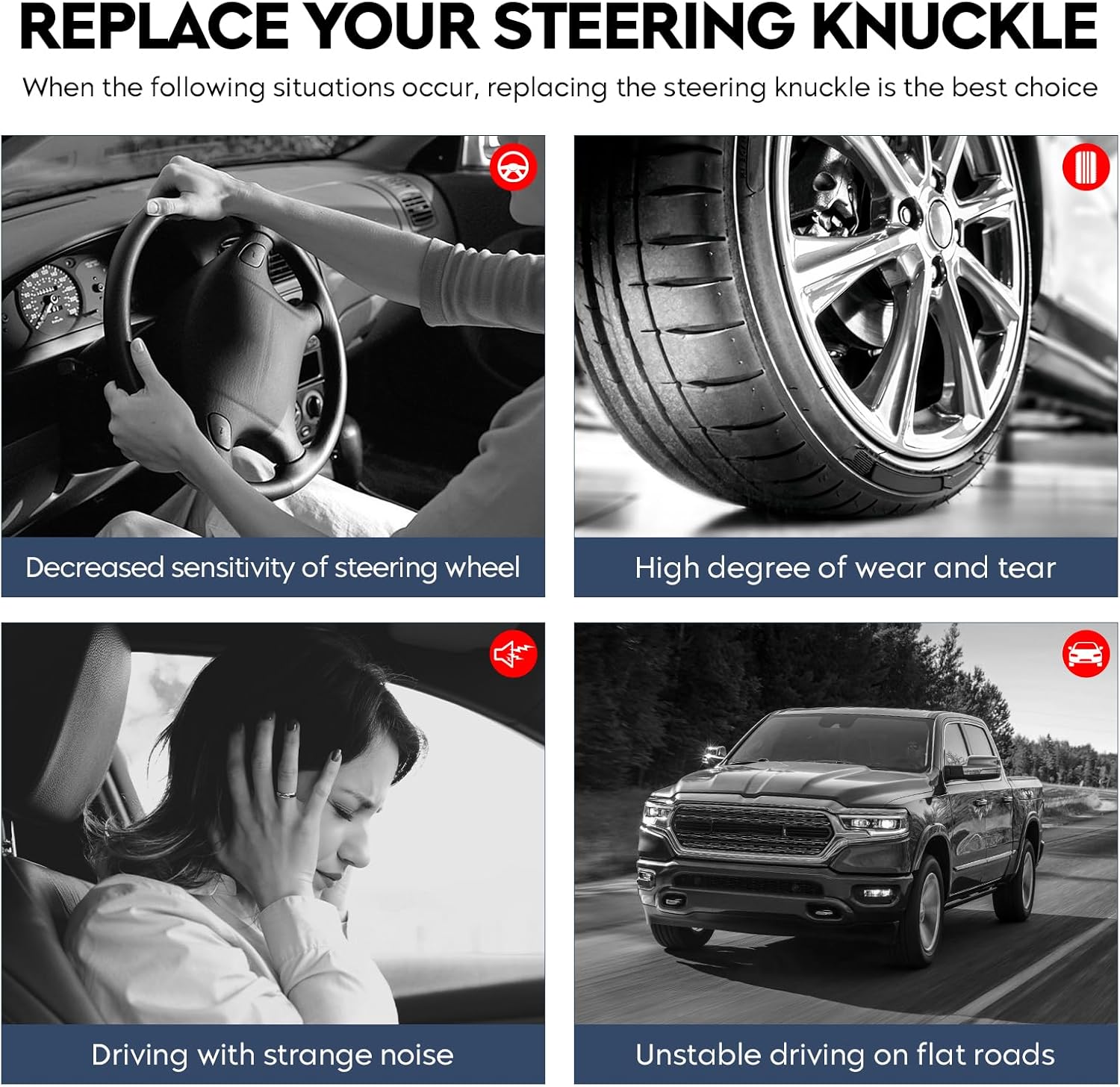 REPLACE YOUR STEERING KNUCKLE

When the following situations occur, replacing the steering knuckle is the best choice

Decreased sensitivity of steering wheel

High degree of wear and tear

Driving with strange noise

Unstable driving on flat roads