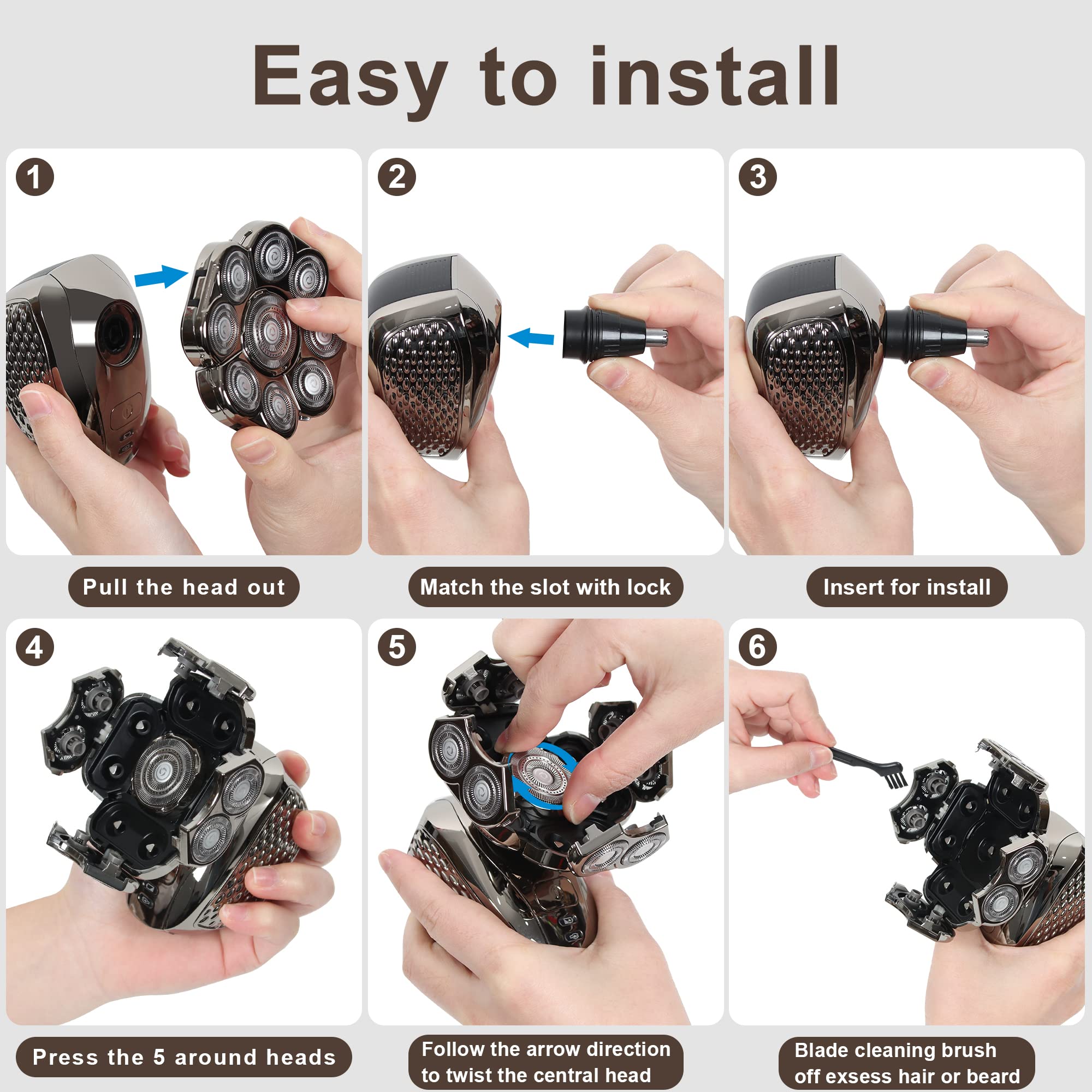 Easy to install

1

Pull the head out

2

Match the slot with lock

3

Insert for install

4

Press the 5 around heads

5

Follow the arrow direction to twist the central head

6

Blade cleaning brush off exsess hair or beard