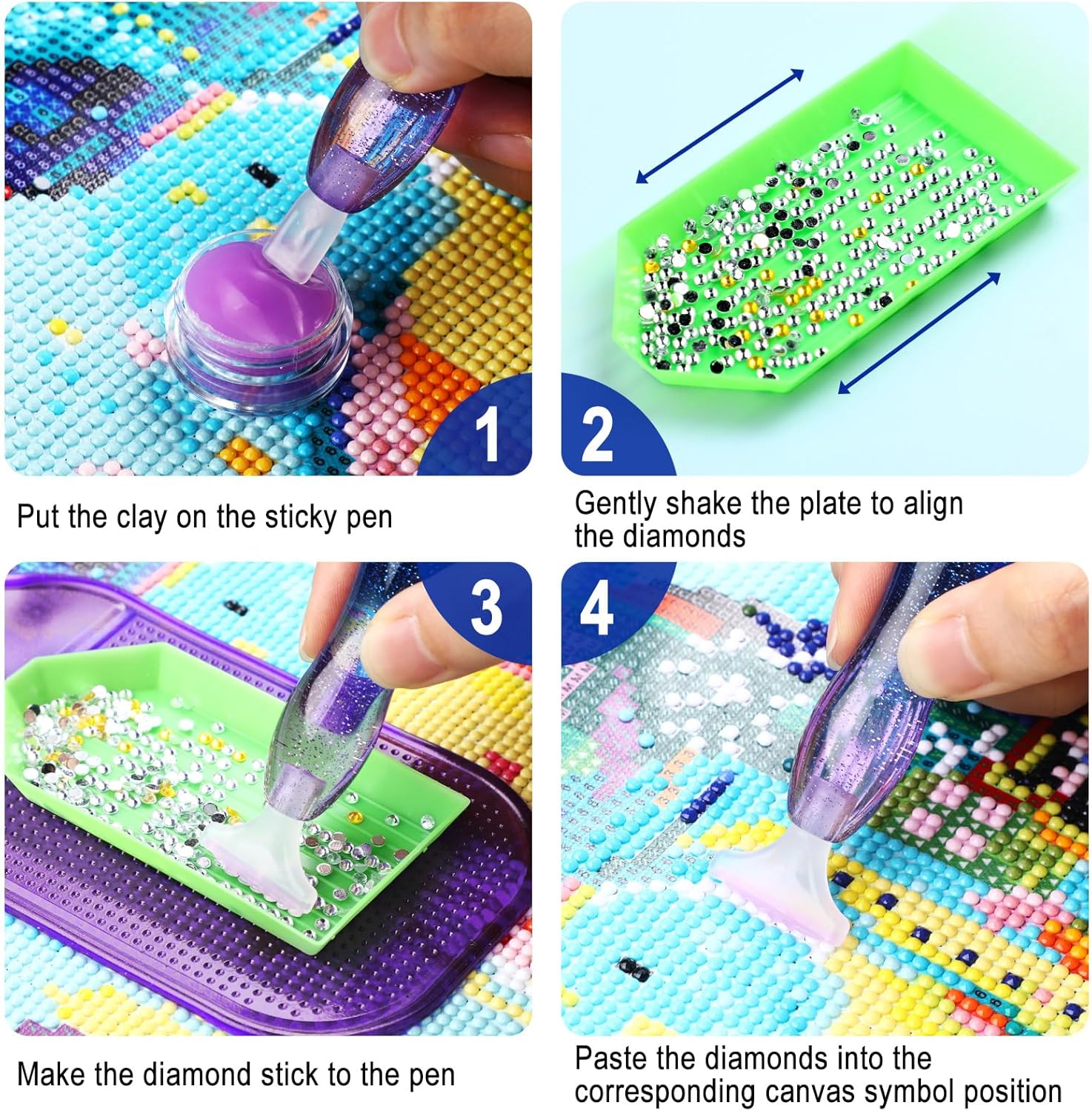 1

Put the clay on the sticky pen

2

Gently shake the plate to align the diamonds

3

Make the diamond stick to the pen

4

Paste the diamonds into the corresponding canvas symbol position