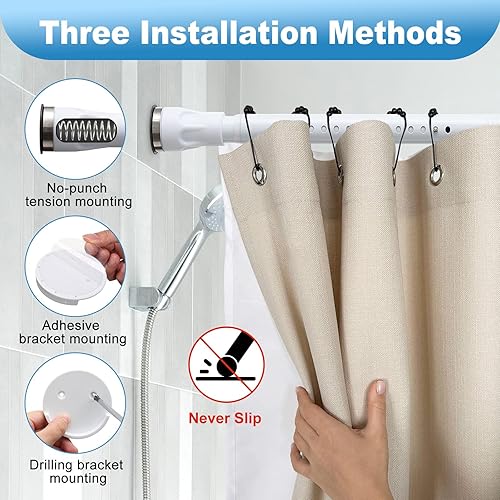 Three Installation Methods

No-punch tension mounting

Adhesive bracket mounting

Drilling bracket mounting

Never Slip