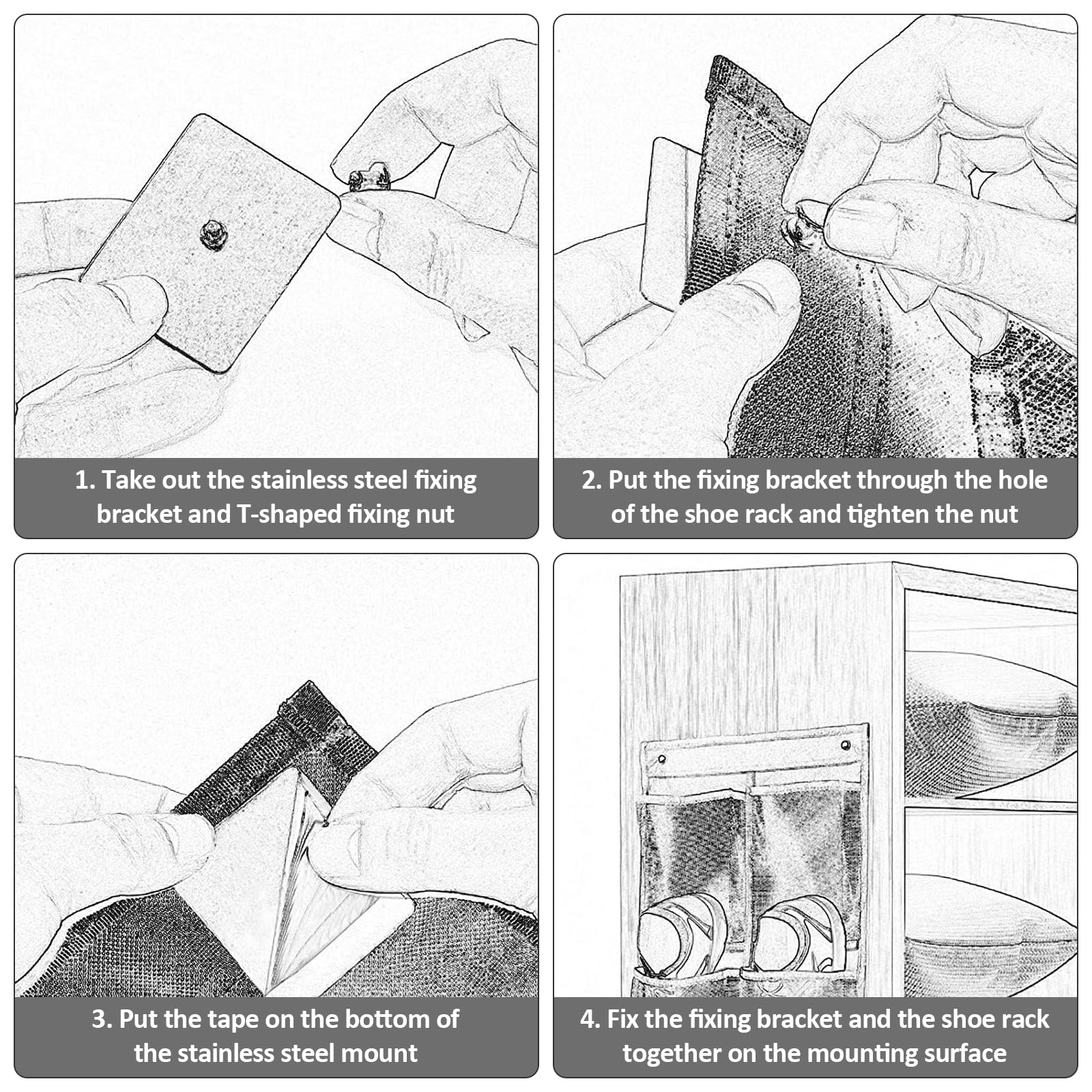 1. Take out the stainless steel fixing bracket and T-shaped fixing nut

2. Put the fixing bracket through the hole of the shoe rack and tighten the nut

3. Put the tape on the bottom of the stainless steel mount

4. Fix the fixing bracket and the shoe rack together on the mounting surface