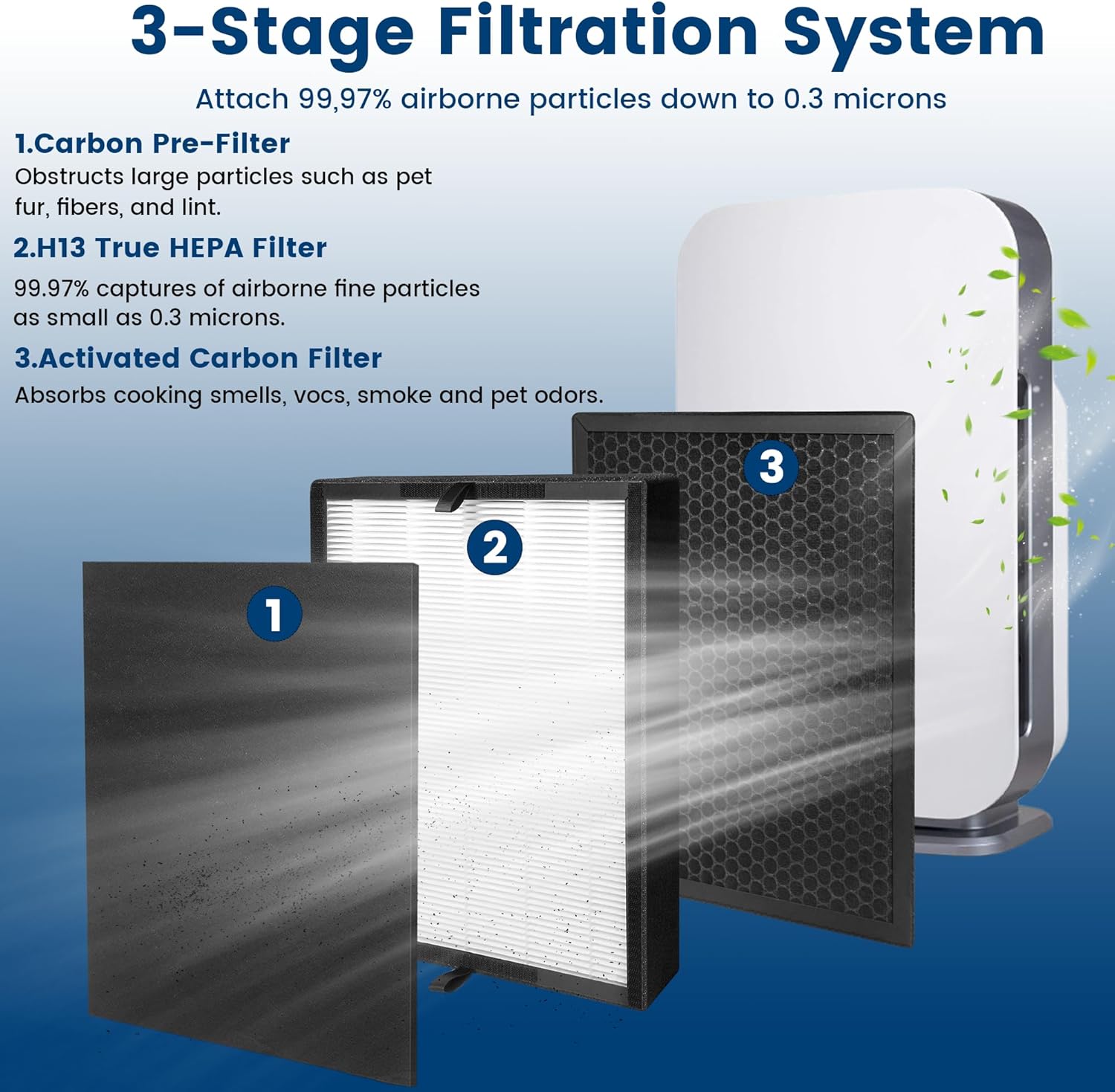 3-Stage Filtration System

Attach 99,97% airborne particles down to 0.3 microns

1.Carbon Pre-Filter

Obstructs large particles such as pet fur, fibers, and lint.

2.H13 True HEPA Filter

99.97% captures of airborne fine particles as small as 0.3 microns.

3.Activated Carbon Filter

Absorbs cooking smells, vocs, smoke and pet odors.

3

2

1