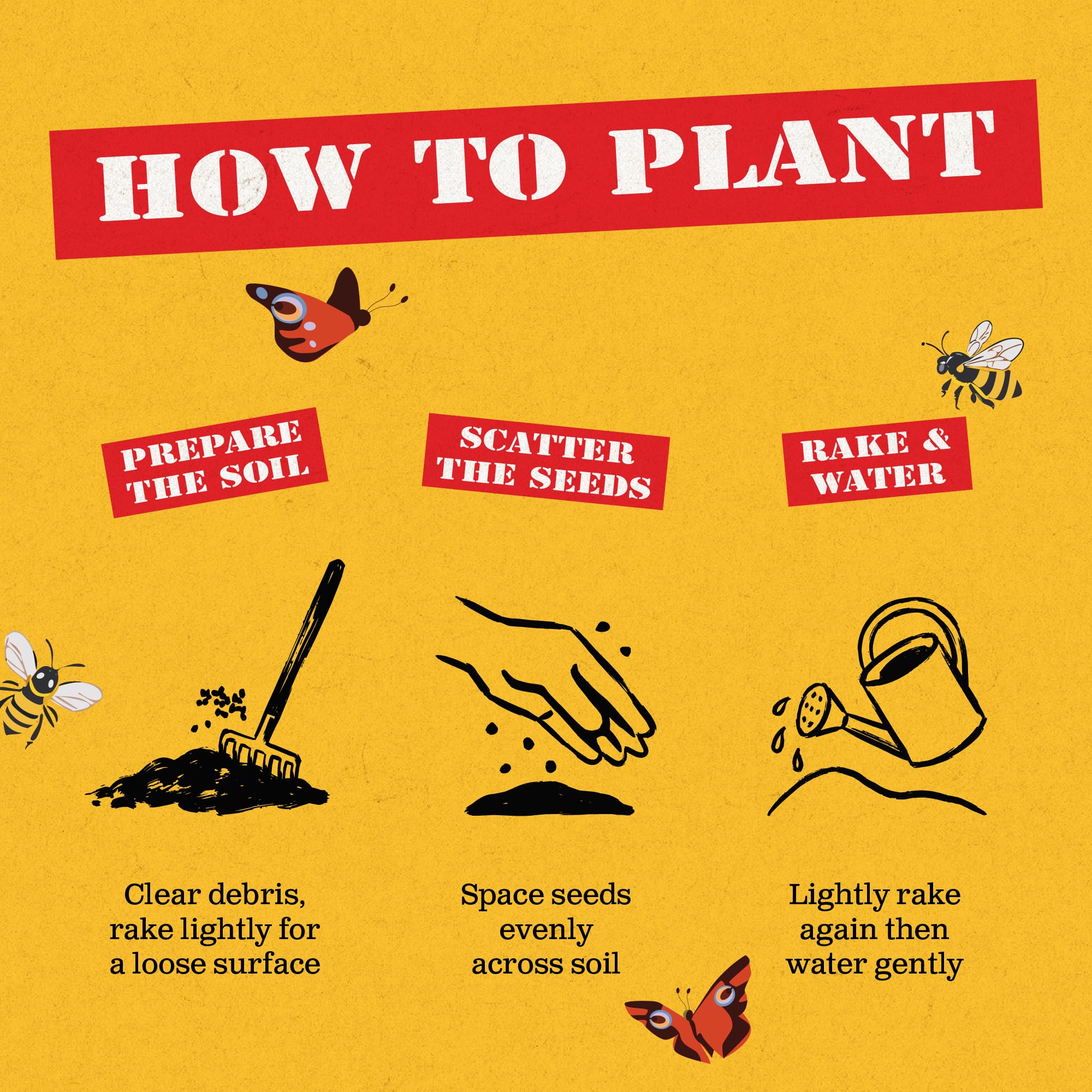 HOW TO PLANT

PREPARE THE SOIL

Clear debris, rake lightly for a loose surface

SCATTER THE SEEDS

Space seeds evenly across soil

RAKE & WATER

Lightly rake again then water gently