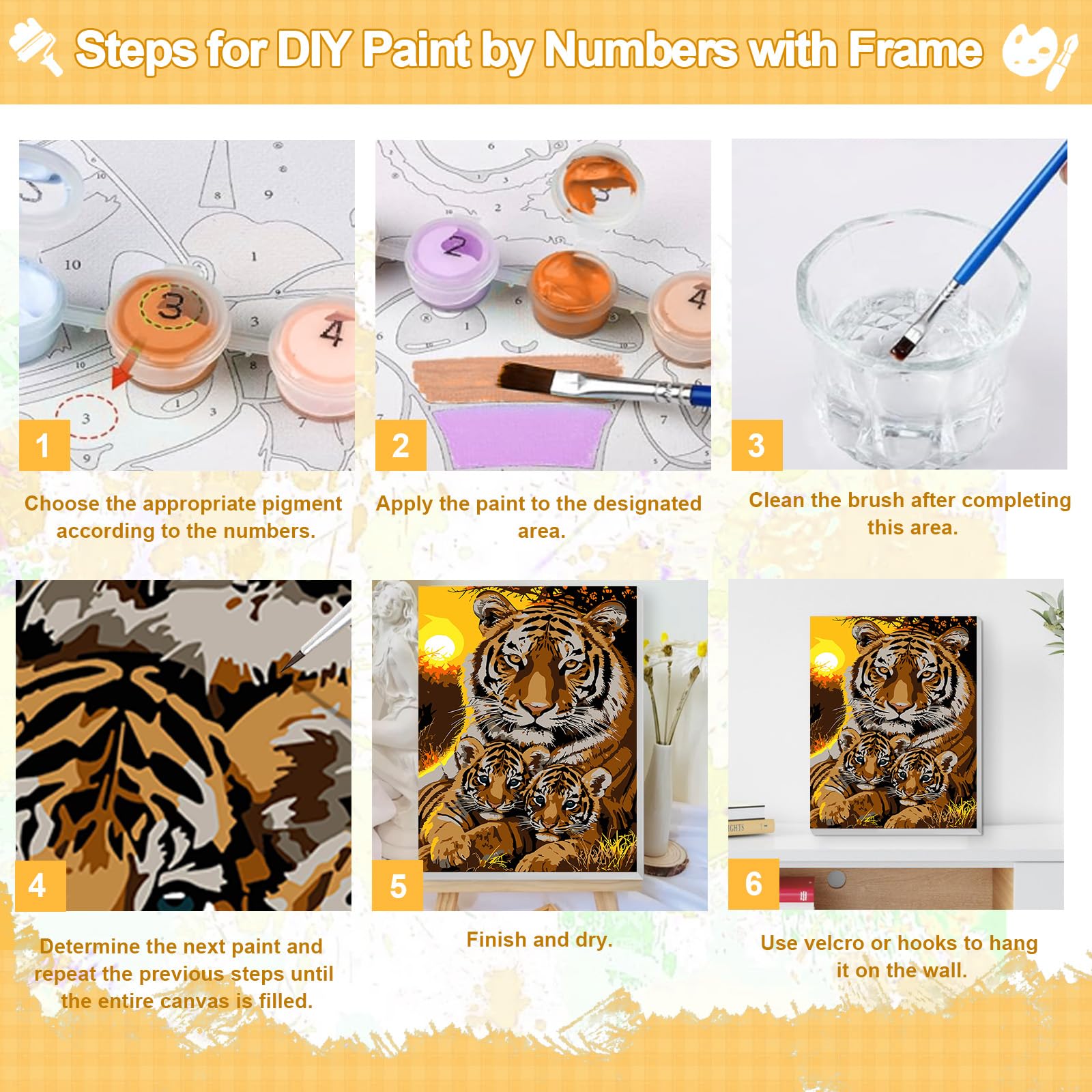 Steps for DIY Paint by Numbers with Frame

1

Choose the appropriate pigment according to the numbers.

2

Apply the paint to the designated area.

3

Clean the brush after completing this area.

4

Determine the next paint and repeat the previous steps until the entire canvas is filled.

5

Finish and dry.

6

Use velcro or hooks to hang it on the wall.