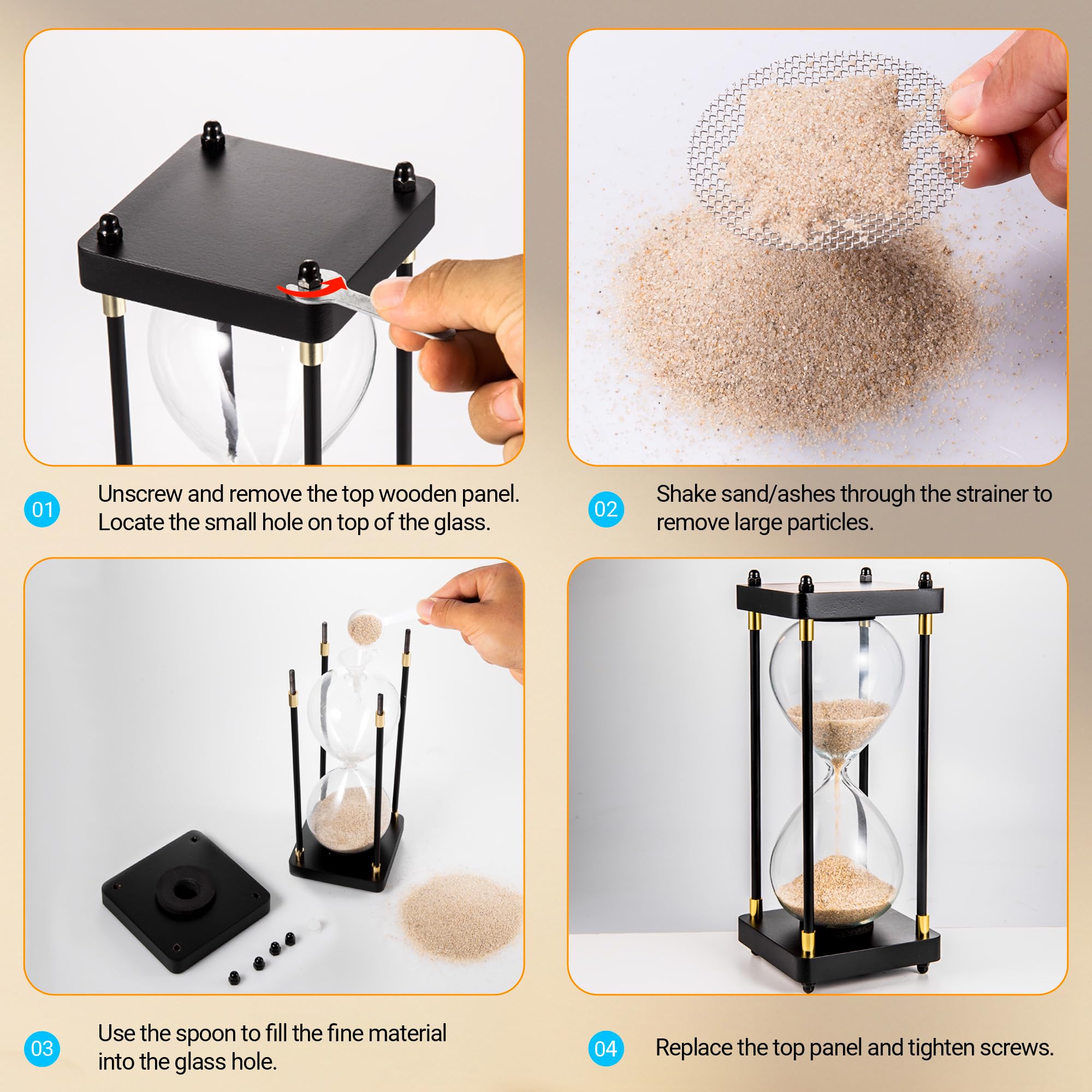 01 Unscrew and remove the top wooden panel. Locate the small hole on top of the glass.

02 Shake sand/ashes through the strainer to remove large particles.

03 Use the spoon to fill the fine material into the glass hole.

04 Replace the top panel and tighten screws.