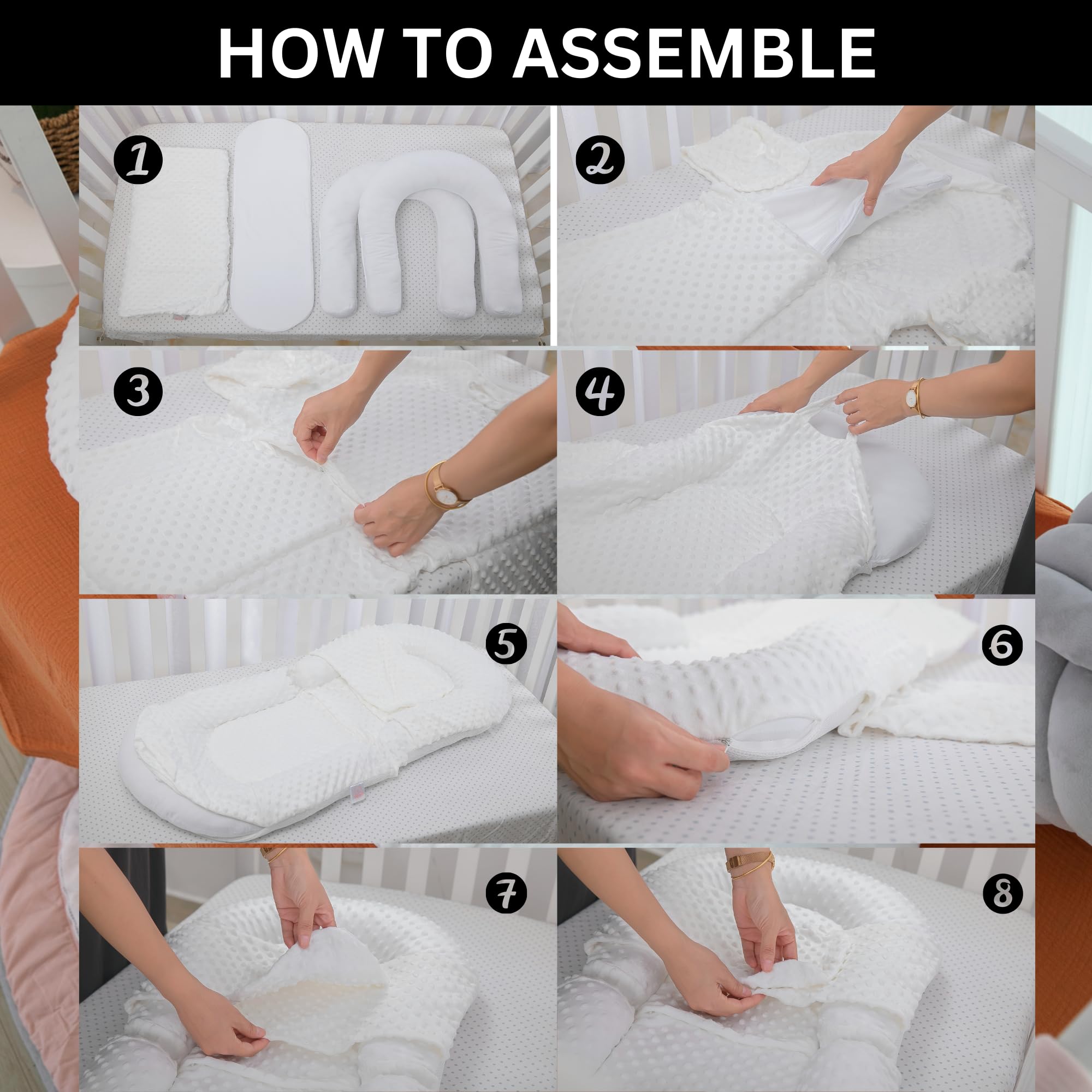 HOW TO ASSEMBLE

1

2

3

4

5

6

7

8