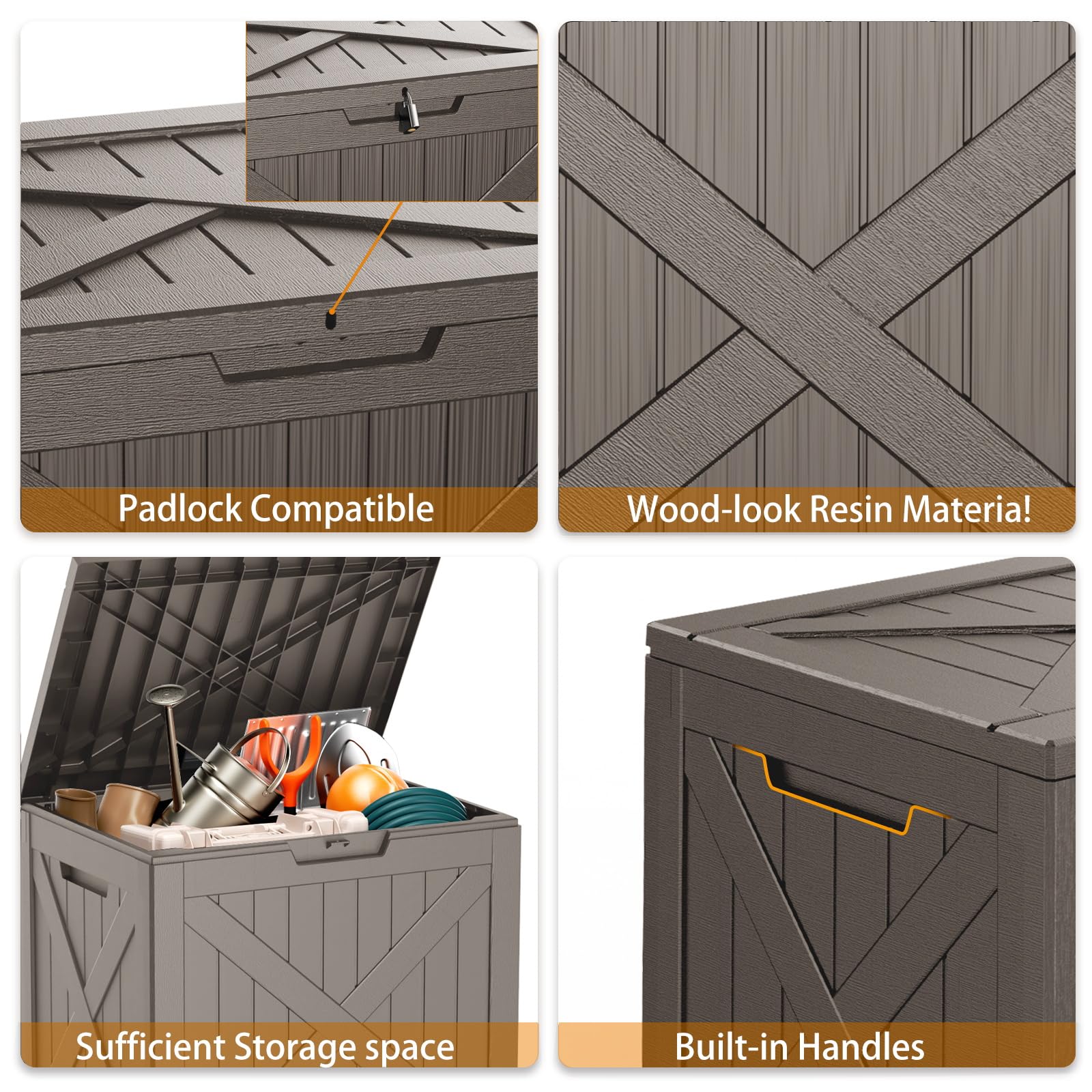 Padlock Compatible

Wood-look Resin Materia!

Sufficient Storage space

Built-in Handles