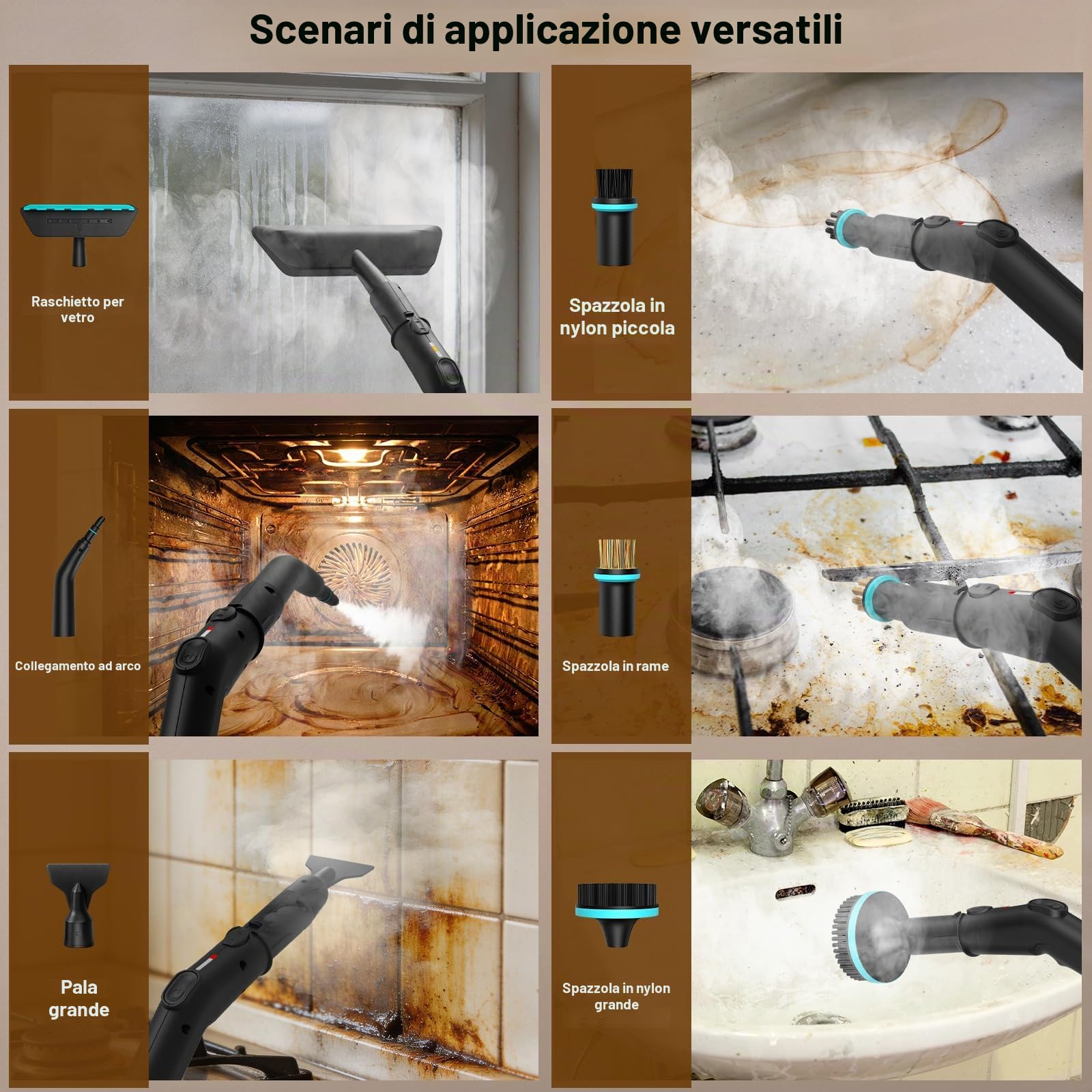 Scenari di applicazione versatili

Raschietto per vetro

Spazzola in nylon piccola

Collegamento ad arco

Spazzola in rame

Pala grande

Spazzola in nylon grande