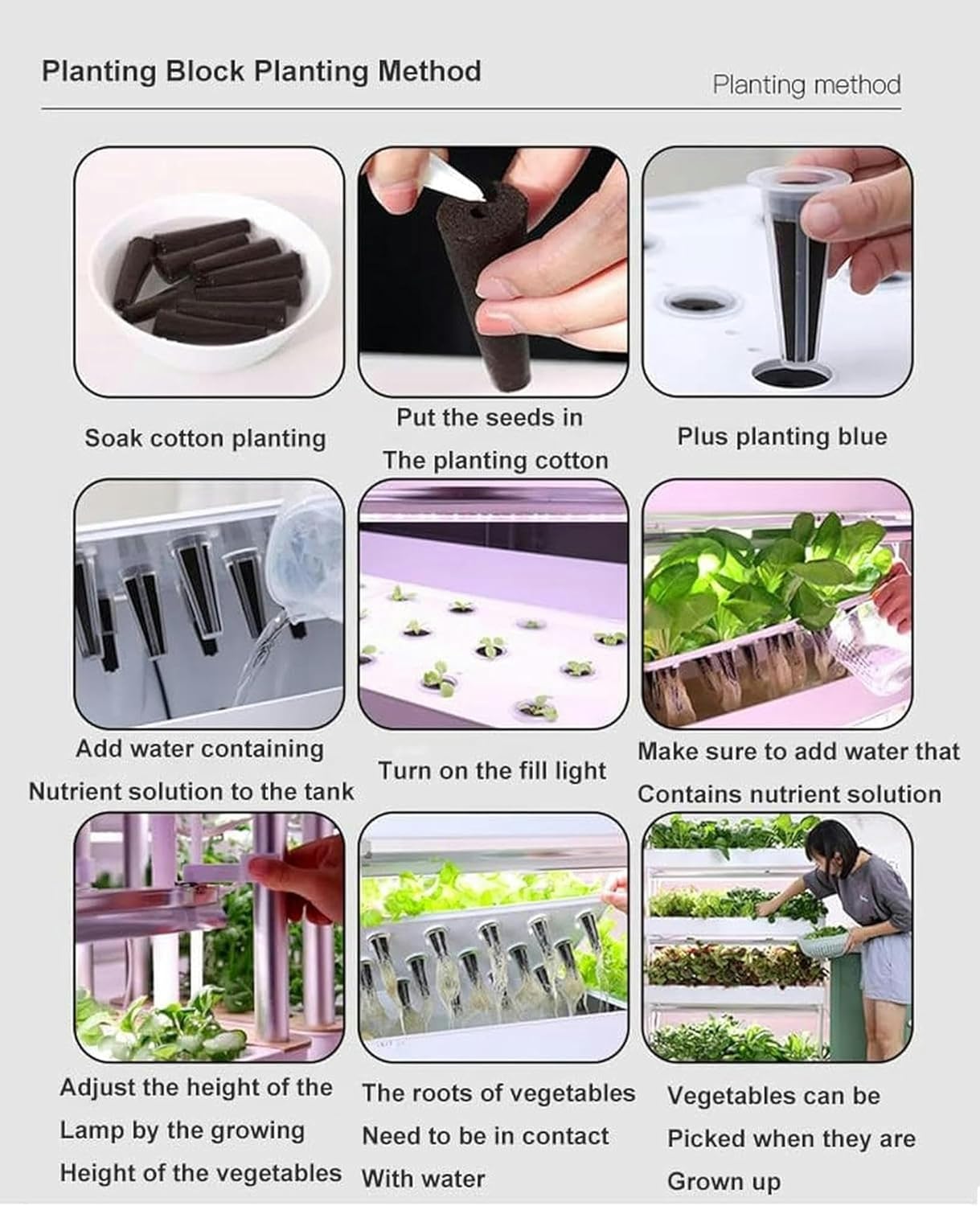 Planting Block Planting Method

Planting method

Soak cotton planting

Put the seeds in
The planting cotton

Plus planting blue

Add water containing
Nutrient solution to the tank

Turn on the fill light

Make sure to add water that
Contains nutrient solution

Adjust the height of the
Lamp by the growing
Height of the vegetables

The roots of vegetables
Need to be in contact
With water

Vegetables can be
Picked when they are
Grown up