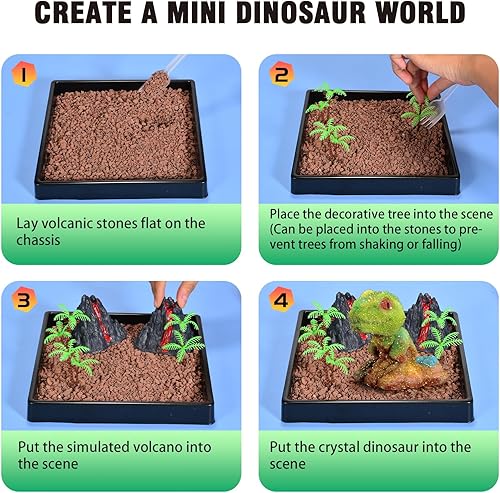 CREATE A MINI DINOSAUR WORLD

1

Lay volcanic stones flat on the chassis

2

Place the decorative tree into the scene (Can be placed into the stones to prevent trees from shaking or falling)

3

Put the simulated volcano into the scene

4

Put the crystal dinosaur into the scene