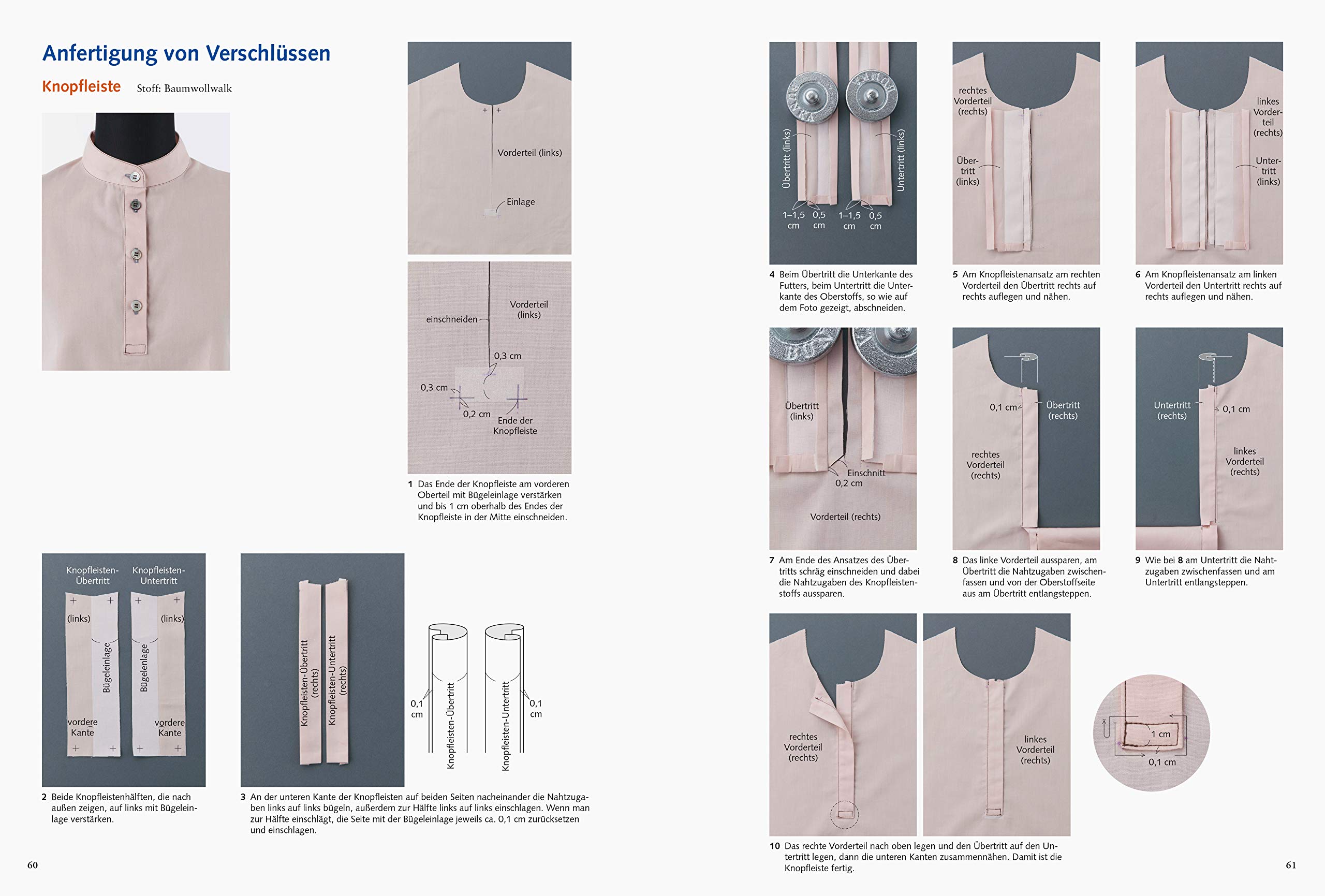 Anfertigung von Verschlüssen

Knopfleiste Stoff: Baumwollwalk

Vorderteil (links)

Einlage

einschneiden

Vorderteil (links)

0,3 cm

0,3 cm

0,2 cm

Ende der Knopfleiste

1 Das Ende der Knopfleiste am vorderen Oberteil mit Bügeleinlage verstärken und bis 1 cm oberhalb des Endes der Knopfleiste in der Mitte einschneiden.

Knopfleisten-Übertritt

Knopfleisten-Untertritt

(links)

(links)

Bügeleinlage

Bügeleinlage

vordere Kante

vordere Kante

2 Beide Knopfleistenhälften, die nach außen zeigen, auf links mit Bügeleinlage verstärken.

Knopfleisten-Übertritt (rechts)

Knopfleisten-Untertritt (rechts)

0,1 cm

Knopfleisten-Übertritt

Knopfleisten-Untertritt

0,1 cm

3 An der unteren Kante der Knopfleisten auf beiden Seiten nacheinander die Nahtzugaben links auf links bügeln, außerdem zur Hälfte links auf links einschlagen. Wenn man zur Hälfte einschlägt, die Seite mit der Bügeleinlage jeweils ca. 0,1 cm zurücksetzen und einschlagen.

60

Übertritt (links)

Untertritt (links)

1–1,5 cm

0,5 cm

1–1,5 cm

0,5 cm

4 Beim Übertritt die Unterkante des Futters, beim Untertritt die Unterkante des Oberstoffs, so wie auf dem Foto gezeigt, abschneiden.

rechtes Vorderteil (rechts)

Übertritt (links)

5 Am Knopfleistenansatz am rechten Vorderteil den Übertritt rechts auf rechts auflegen und nähen.

linkes Vorderteil (rechts)

Untertritt (links)

6 Am Knopfleistenansatz am linken Vorderteil den Untertritt rechts auf rechts auflegen und nähen.

Übertritt (links)

Einschnitt 0,2 cm

Vorderteil (rechts)

7 Am Ende des Ansatzes des Übertritts schräg einschneiden und dabei die Nahtzugaben des Knopfleistenstoffs aussparen.

0,1 cm

Übertritt (rechts)

rechtes Vorderteil (rechts)

8 Das linke Vorderteil aussparen, am Übertritt die Nahtzugaben zwischenfassen und von der Oberstoffseite aus am Übertritt entlangsteppen.

Untertritt (rechts)

0,1 cm

linkes Vorderteil (rechts)

9 Wie bei 8 am Untertritt die Nahtzugaben zwischenfassen und am Untertritt entlangsteppen.

rechtes Vorderteil (rechts)

linkes Vorderteil (rechts)

1 cm

0,1 cm

10 Das rechte Vorderteil nach oben legen und den Übertritt auf den Untertritt legen, dann die unteren Kanten zusammennähen. Damit ist die Knopfleiste fertig.

61