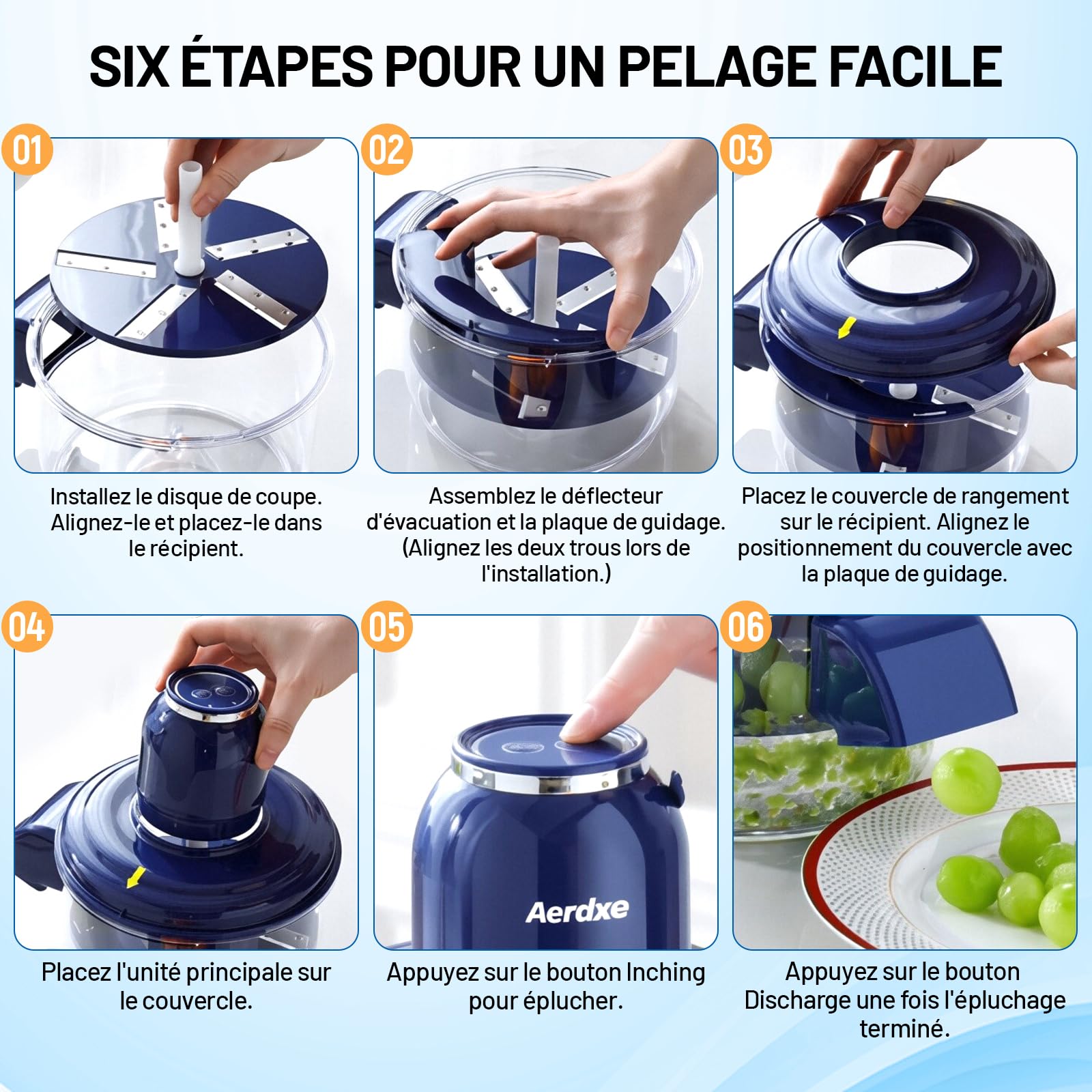 SIX ÉTAPES POUR UN PELAGE FACILE

01

Installez le disque de coupe. Alignez-le et placez-le dans le récipient.

02

Assemblez le déflecteur d'évacuation et la plaque de guidage. (Alignez les deux trous lors de l'installation.)

03

Placez le couvercle de rangement sur le récipient. Alignez le positionnement du couvercle avec la plaque de guidage.

04

Placez l'unité principale sur le couvercle.

05

Aerdxe

Appuyez sur le bouton Inching pour éplucher.

06

Appuyez sur le bouton Discharge une fois l'épluchage terminé.