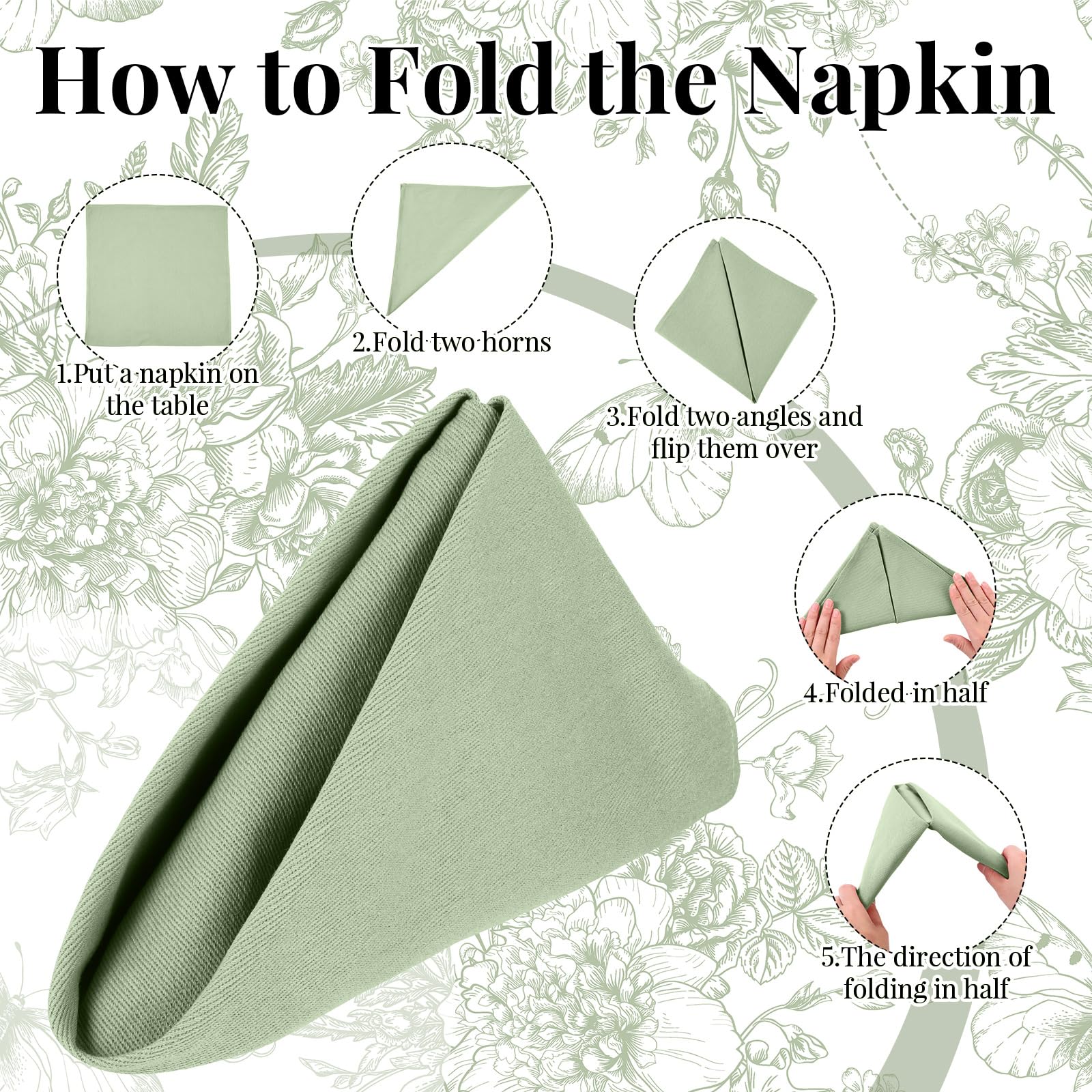 How to Fold the Napkin

1.Put a napkin on the table

2.Fold two horns

3.Fold two angles and flip them over

4.Folded in half

5.The direction of folding in half