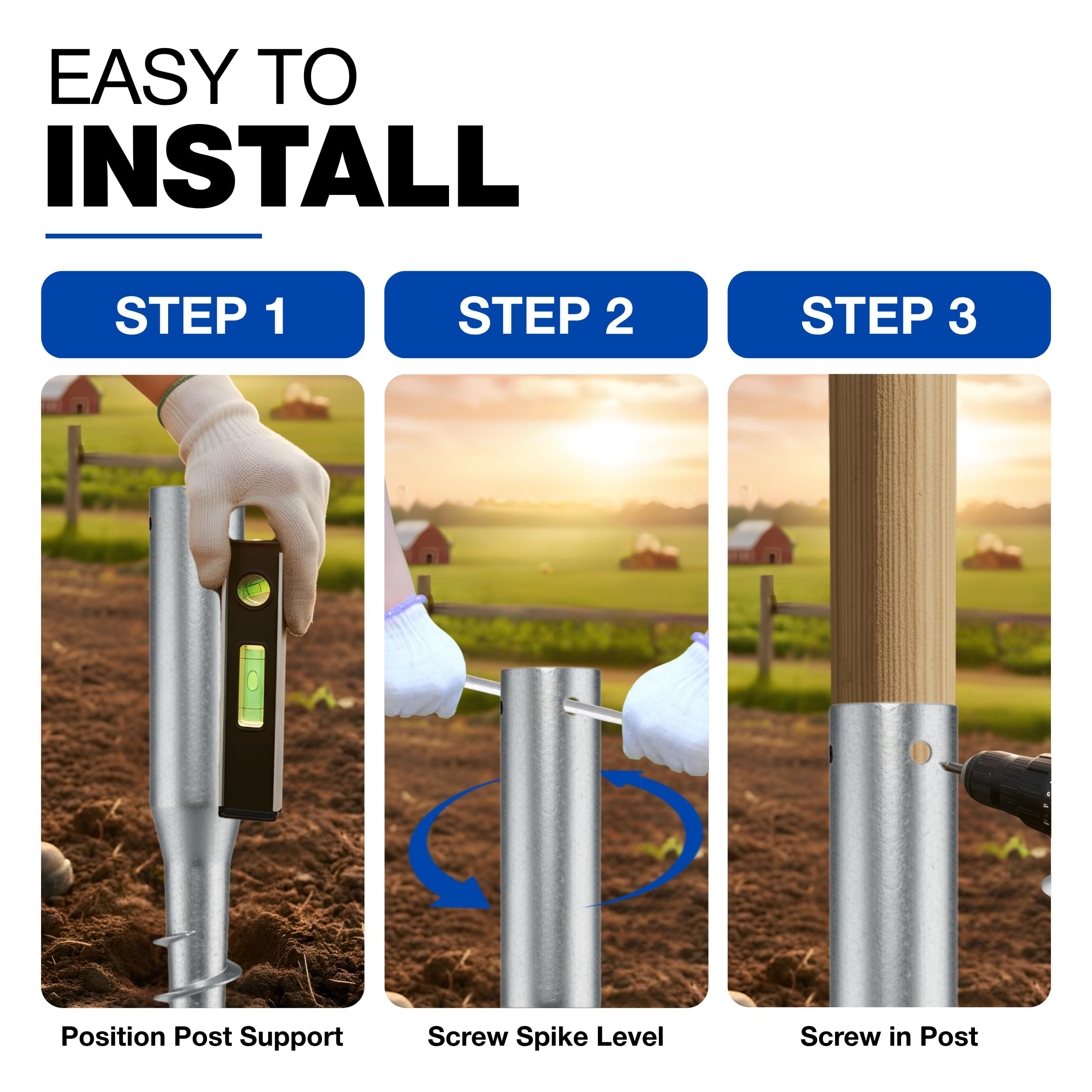 EASY TO
INSTALL

STEP 1

Position Post Support

STEP 2

Screw Spike Level

STEP 3

Screw in Post