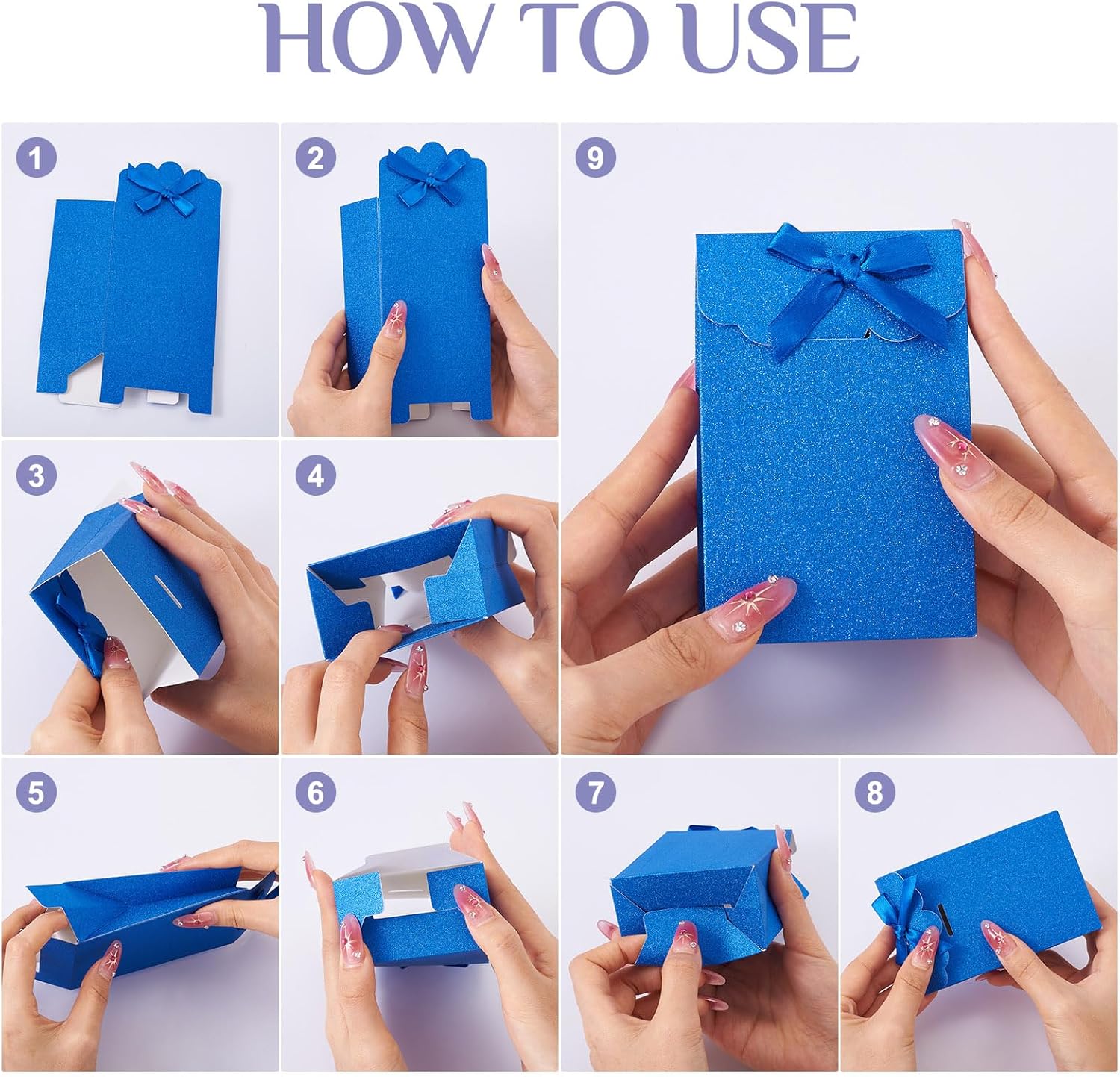 HOW TO USE

1

2

9

3

4

5

6

7

8