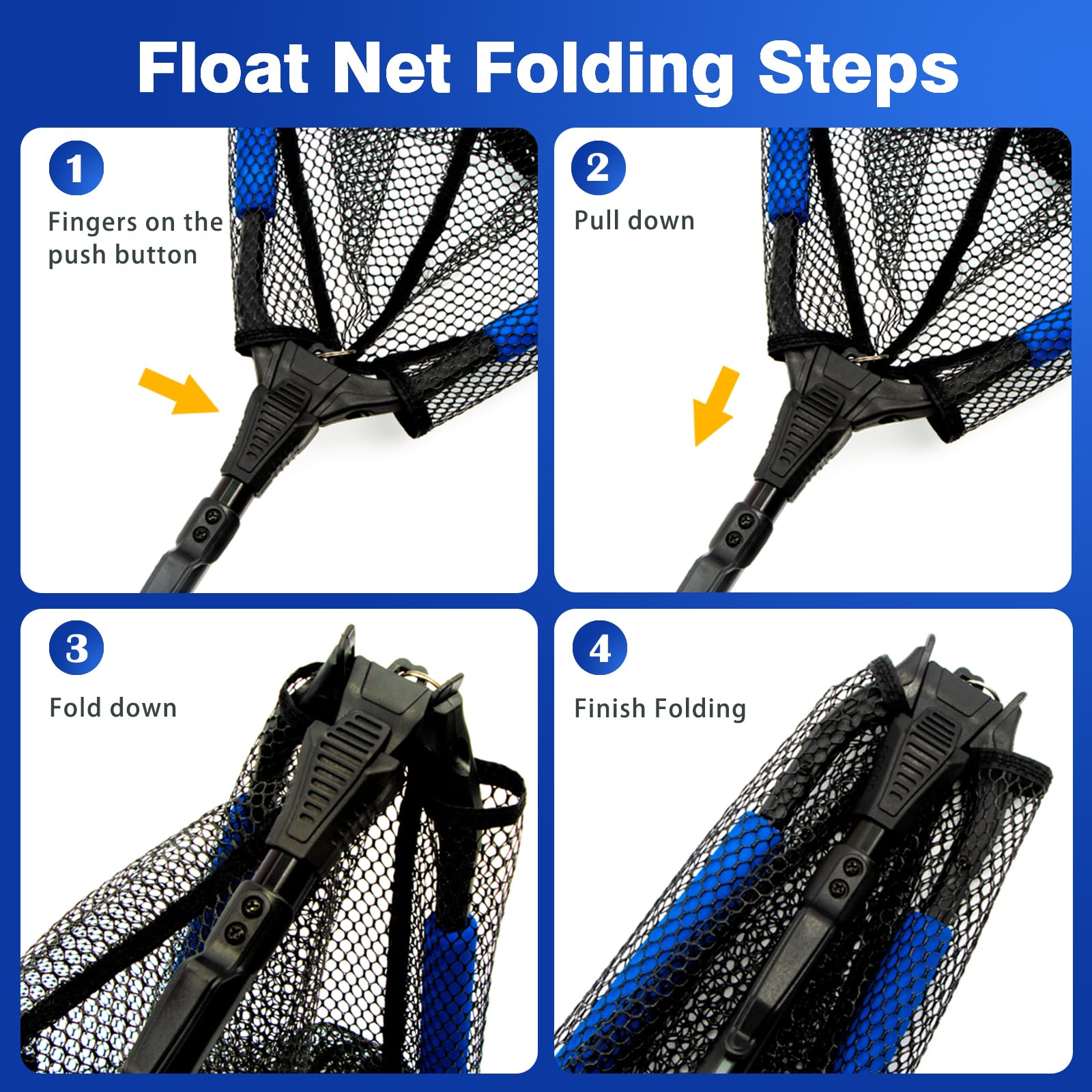 Float Net Folding Steps

1
Fingers on the push button

2
Pull down

3
Fold down

4
Finish Folding