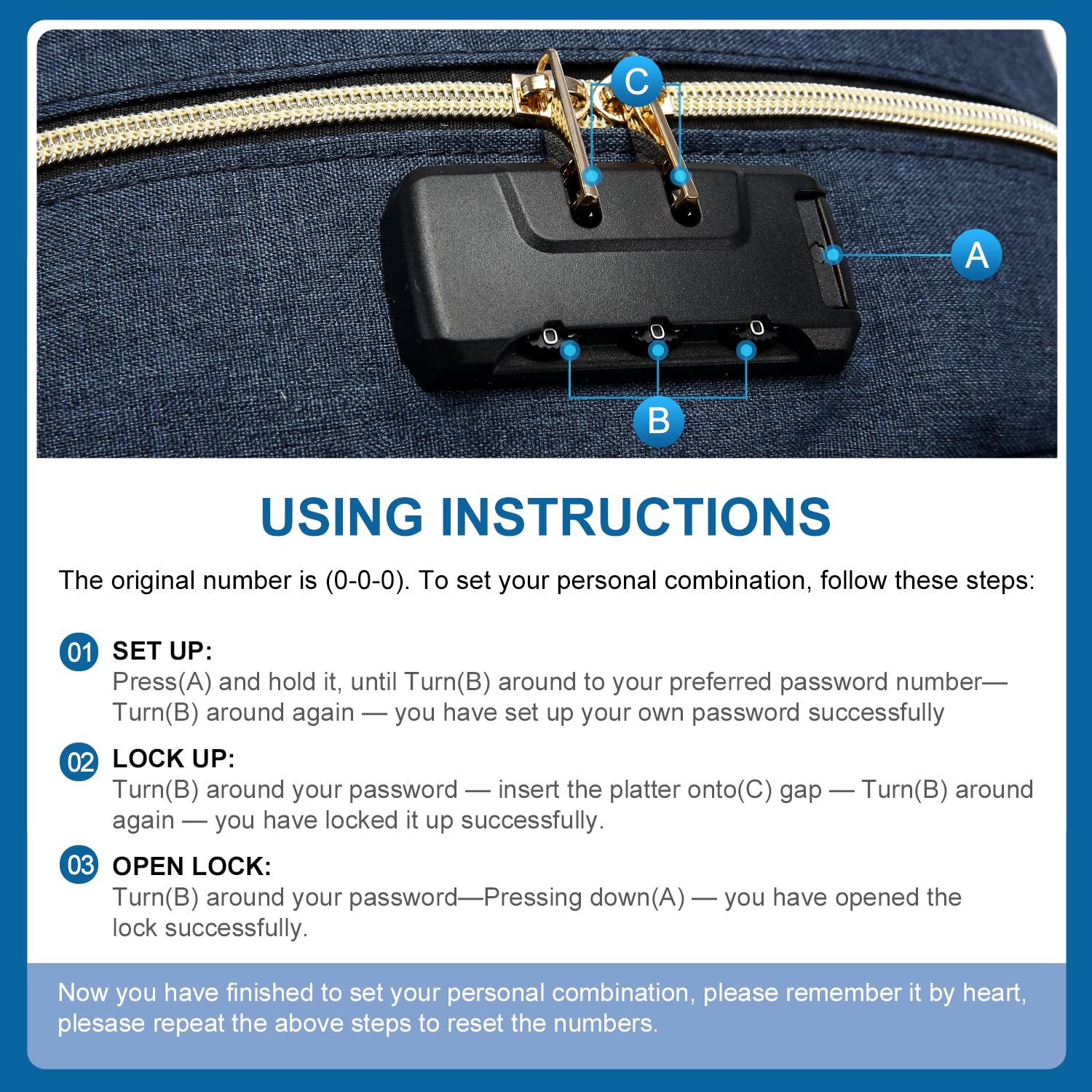 C
A
0 0 0
B

USING INSTRUCTIONS

The original number is (0-0-0). To set your personal combination, follow these steps:

01 SET UP:
Press(A) and hold it, until Turn(B) around to your preferred password number— Turn(B) around again — you have set up your own password successfully

02 LOCK UP:
Turn(B) around your password — insert the platter onto(C) gap — Turn(B) around again — you have locked it up successfully.

03 OPEN LOCK:
Turn(B) around your password—Pressing down(A) — you have opened the lock successfully.

Now you have finished to set your personal combination, please remember it by heart, plesase repeat the above steps to reset the numbers.