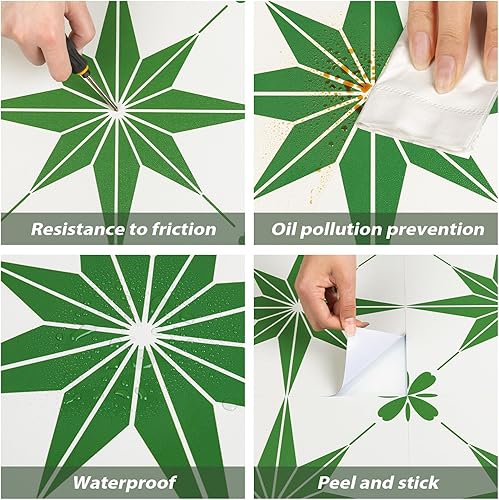 Resistance to friction

Oil pollution prevention

Waterproof

Peel and stick