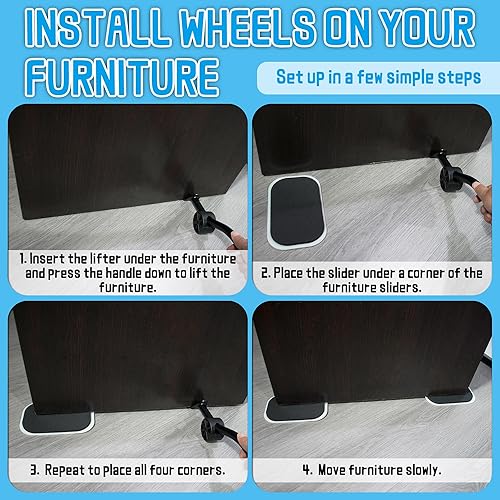 INSTALL WHEELS ON YOUR FURNITURE

Set up in a few simple steps

1. Insert the lifter under the furniture and press the handle down to lift the furniture.

2. Place the slider under a corner of the furniture sliders.

3. Repeat to place all four corners.

4. Move furniture slowly.