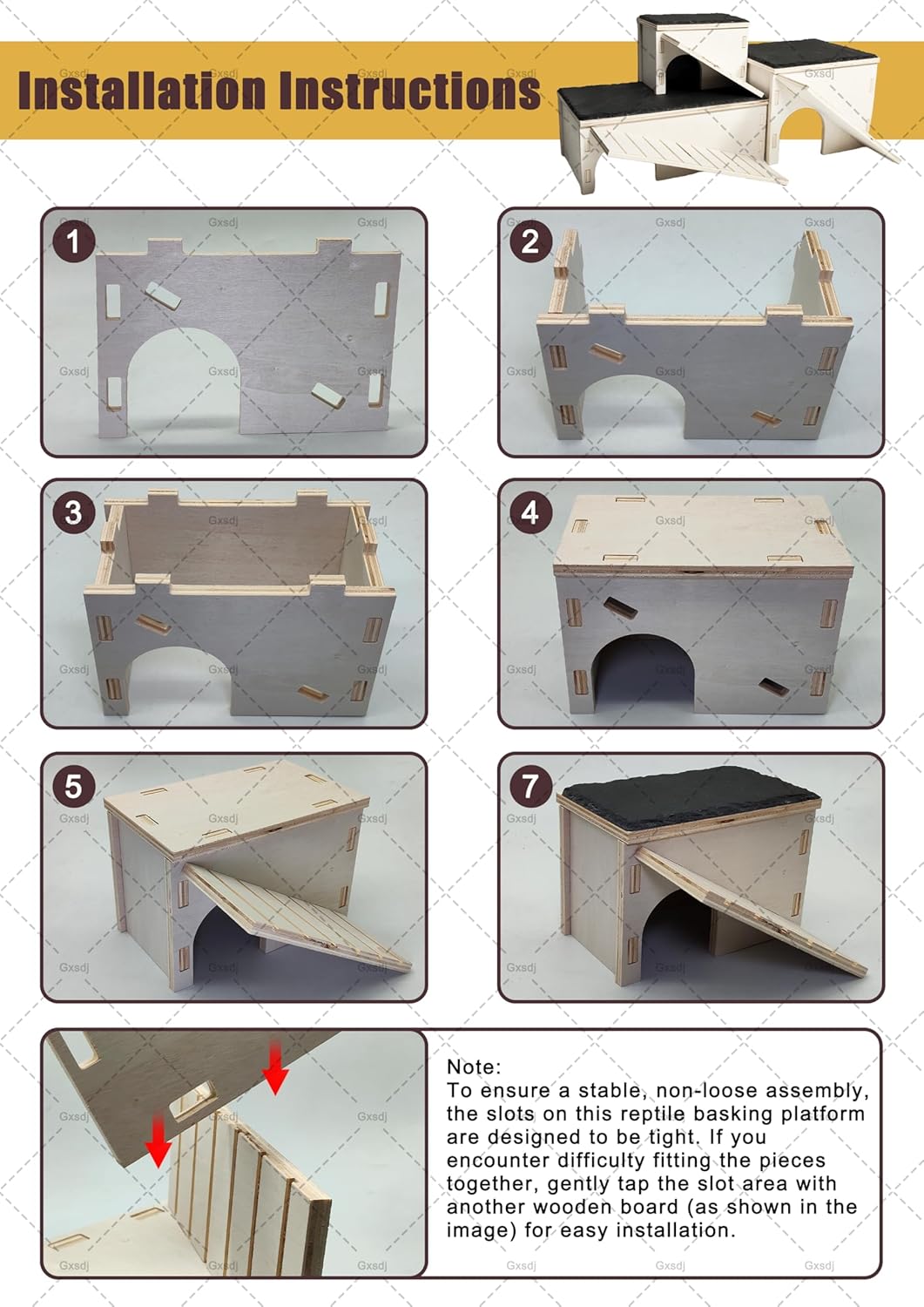 Installation Instructions

1

2

3

4

5

7

Note:
To ensure a stable, non-loose assembly, the slots on this reptile basking platform are designed to be tight. If you encounter difficulty fitting the pieces together, gently tap the slot area with another wooden board (as shown in the image) for easy installation.

Gxsdj