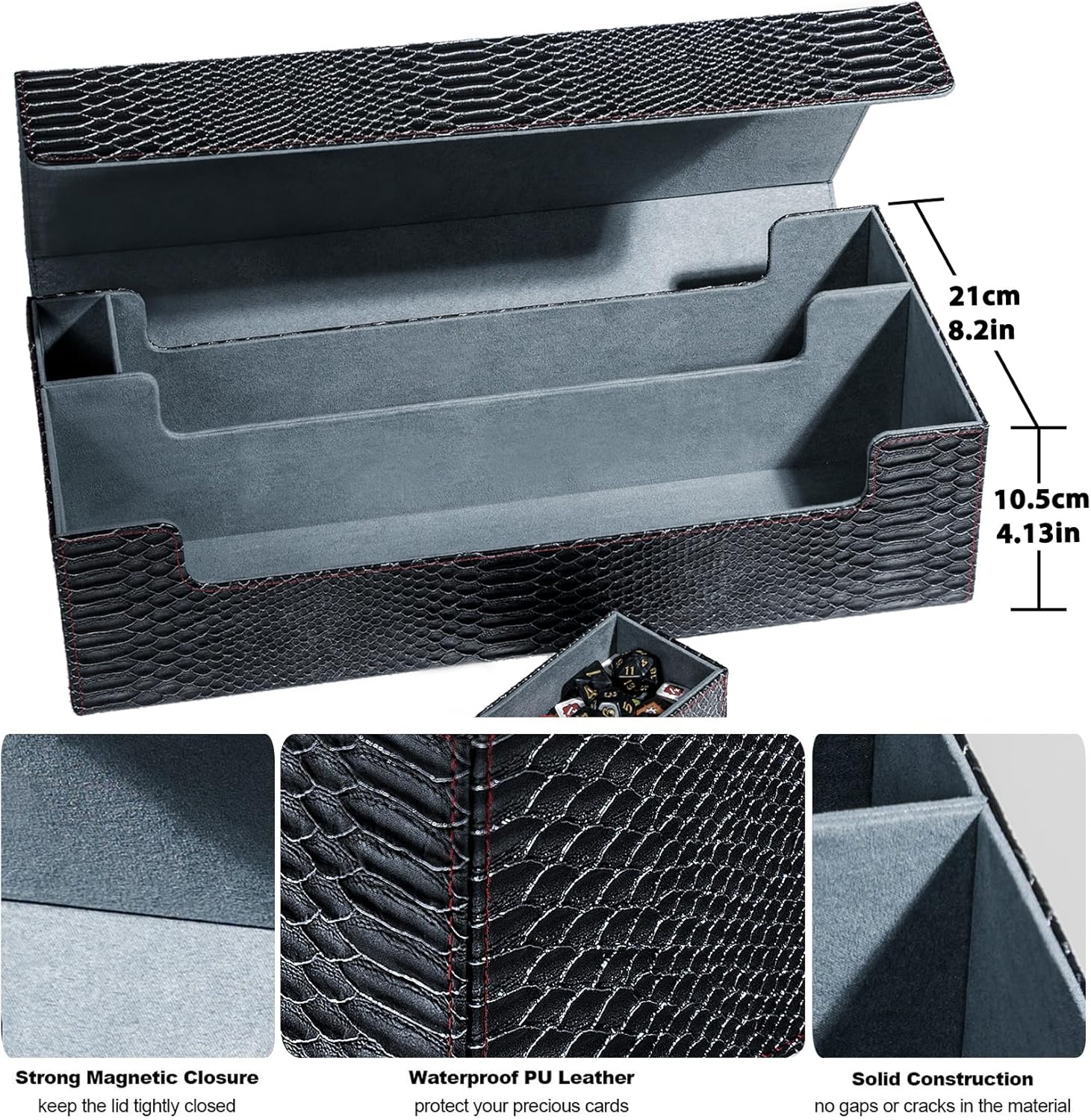 21cm
8.2in

10.5cm
4.13in

Strong Magnetic Closure
keep the lid tightly closed

Waterproof PU Leather
protect your precious cards

Solid Construction
no gaps or cracks in the material