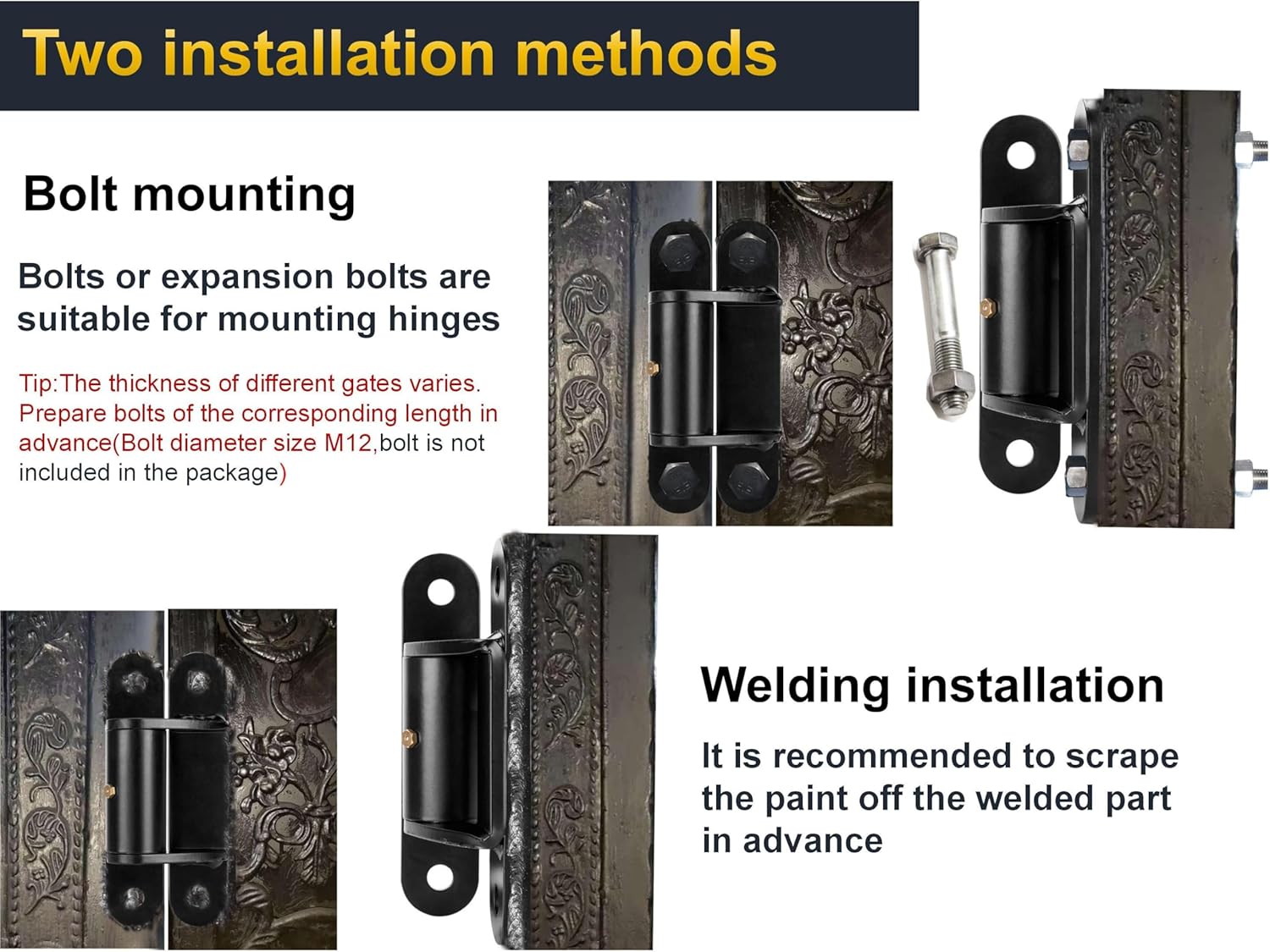 Two installation methods

Bolt mounting

Bolts or expansion bolts are suitable for mounting hinges

Tip:The thickness of different gates varies. Prepare bolts of the corresponding length in advance(Bolt diameter size M12,bolt is not included in the package)

Welding installation

It is recommended to scrape the paint off the welded part in advance