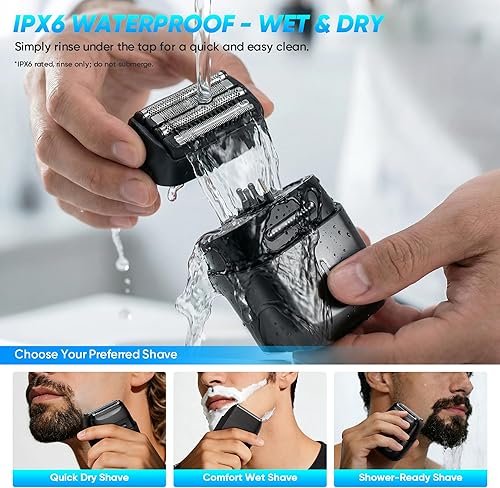 IPX6 WATERPROOF - WET & DRY

Simply rinse under the tap for a quick and easy clean.

*IPX6 rated, rinse only; do not submerge.

Choose Your Preferred Shave

Quick Dry Shave

Comfort Wet Shave

Shower-Ready Shave