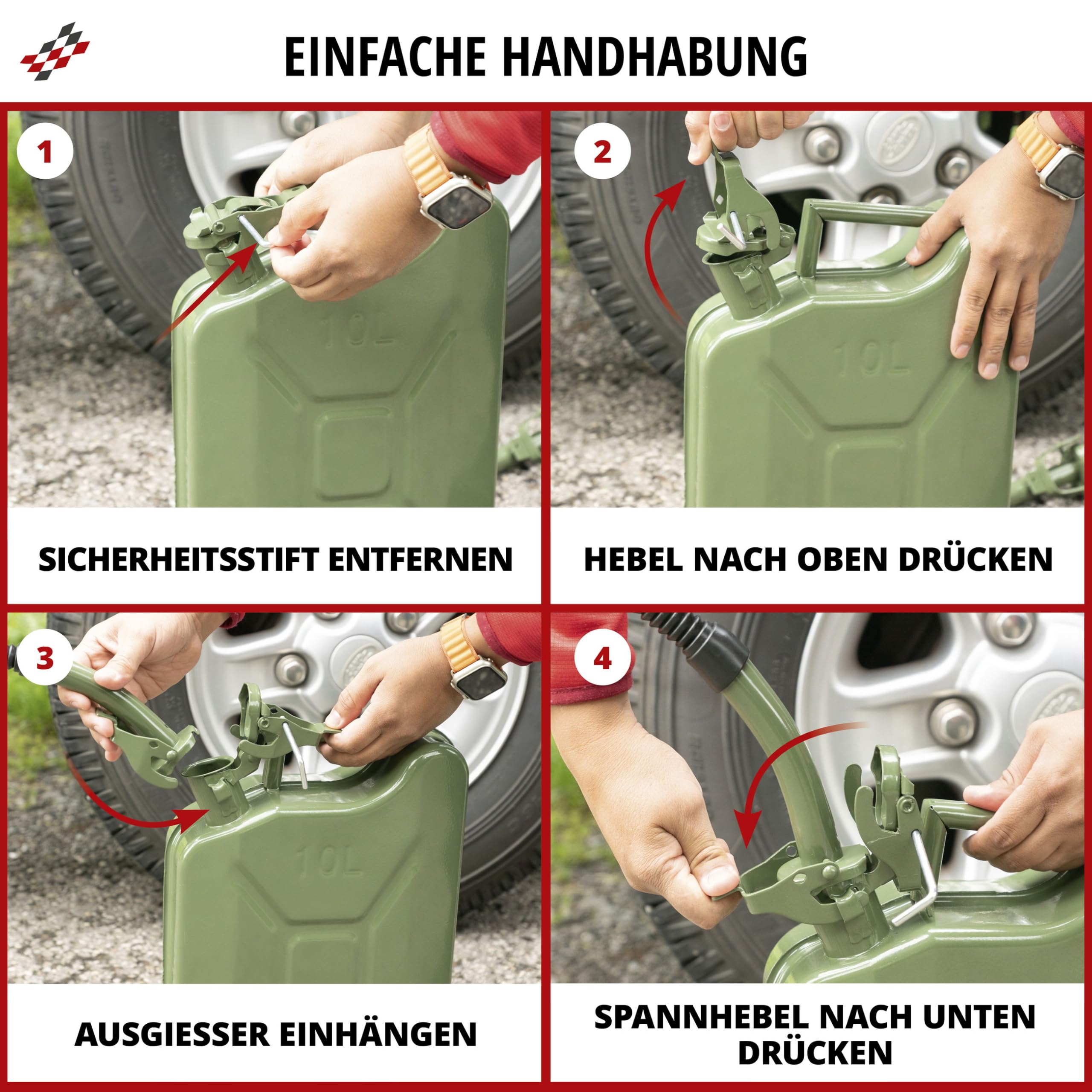 EINFACHE HANDHABUNG

1

10L

SICHERHEITSSTIFT ENTFERNEN

2

10L

HEBEL NACH OBEN DRÜCKEN

3

10L

AUSGIESSER EINHÄNGEN

4

SPANNHEBEL NACH UNTEN DRÜCKEN