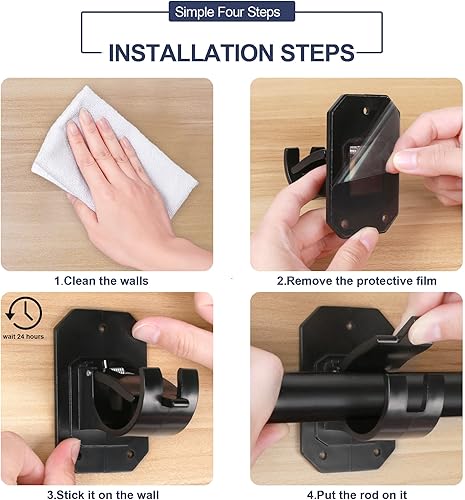 Simple Four Steps

INSTALLATION STEPS

1.Clean the walls

2.Remove the protective film

wait 24 hours

3.Stick it on the wall

4.Put the rod on it