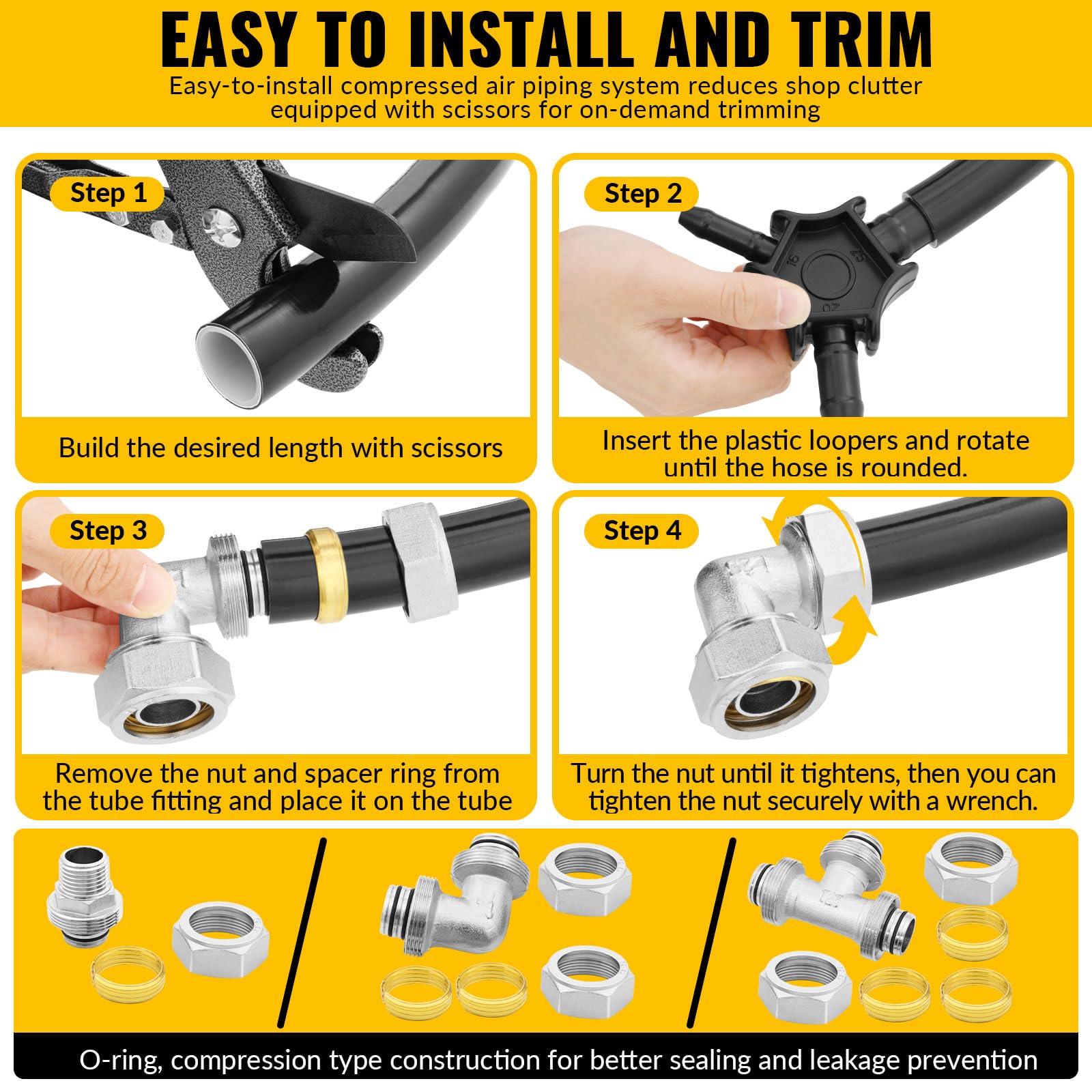 EASY TO INSTALL AND TRIM

Easy-to-install compressed air piping system reduces shop clutter equipped with scissors for on-demand trimming

Step 1

Build the desired length with scissors

Step 2

16 25 20

Insert the plastic loopers and rotate until the hose is rounded.

Step 3

Remove the nut and spacer ring from the tube fitting and place it on the tube

Step 4

Turn the nut until it tightens, then you can tighten the nut securely with a wrench.

O-ring, compression type construction for better sealing and leakage prevention