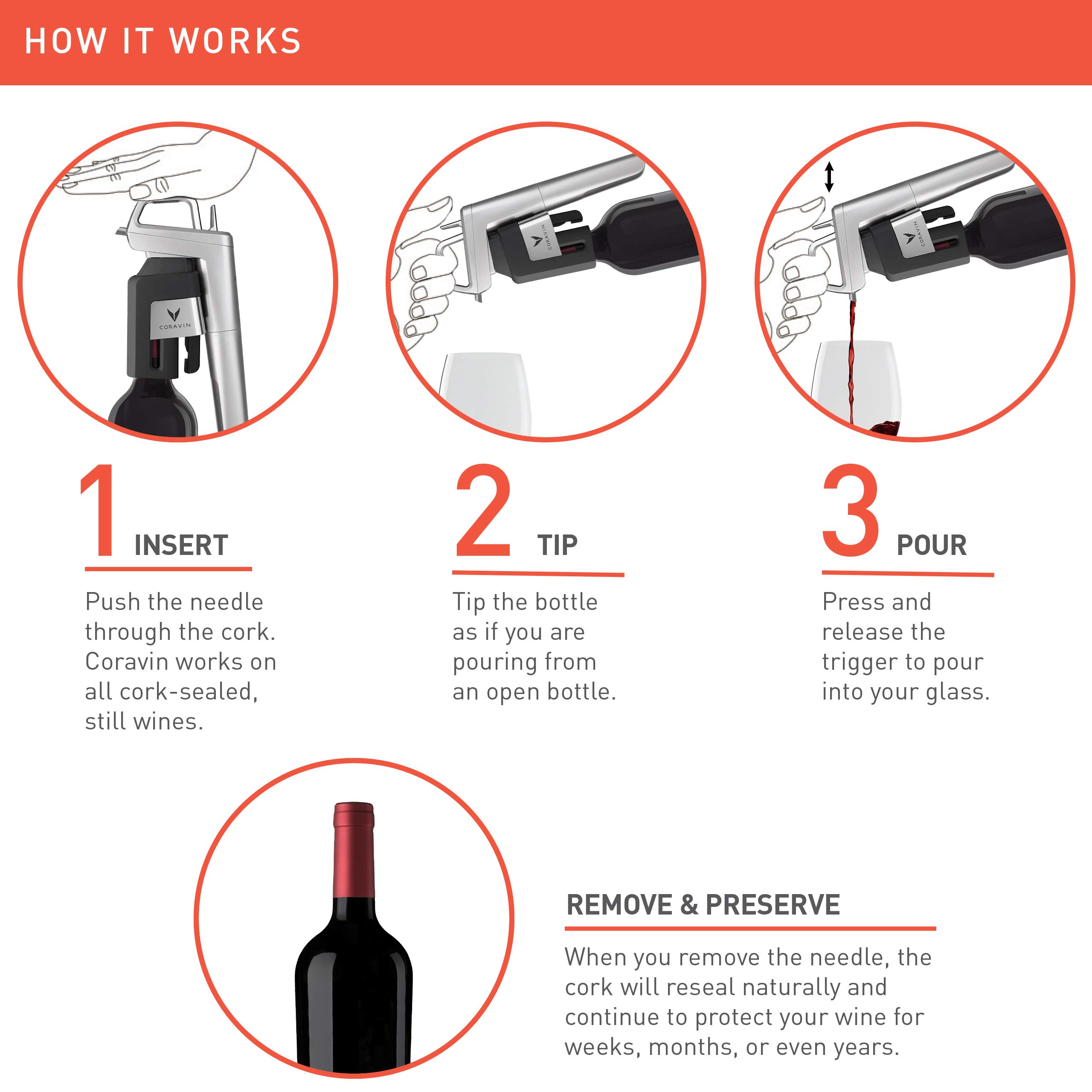 HOW IT WORKS

CORAVIN

CORAVIN

CORAVIN

1 INSERT

Push the needle through the cork. Coravin works on all cork-sealed, still wines.

2 TIP

Tip the bottle as if you are pouring from an open bottle.

3 POUR

Press and release the trigger to pour into your glass.

REMOVE & PRESERVE

When you remove the needle, the cork will reseal naturally and continue to protect your wine for weeks, months, or even years.