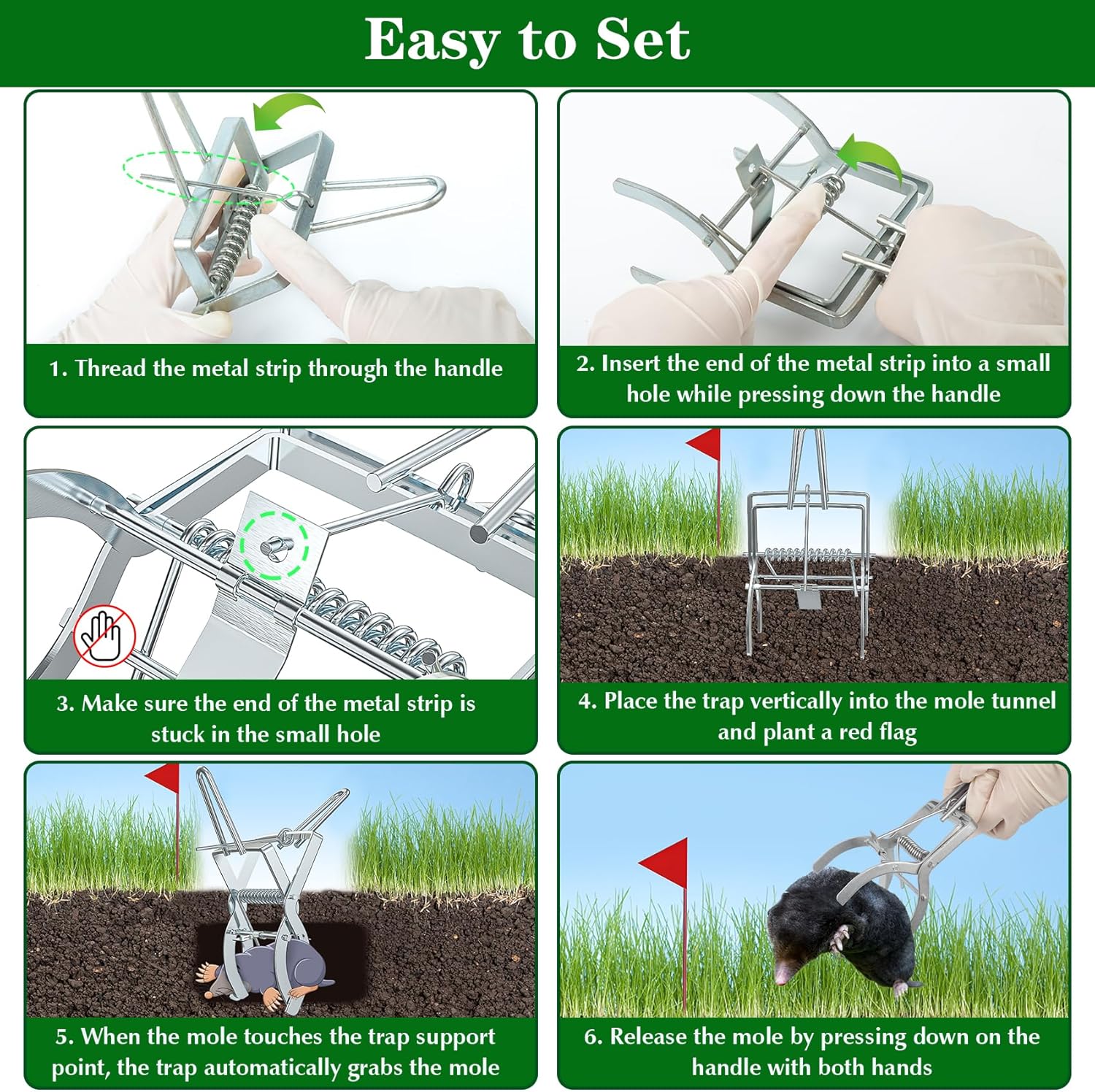 Easy to Set

1. Thread the metal strip through the handle

2. Insert the end of the metal strip into a small hole while pressing down the handle

3. Make sure the end of the metal strip is stuck in the small hole

4. Place the trap vertically into the mole tunnel and plant a red flag

5. When the mole touches the trap support point, the trap automatically grabs the mole

6. Release the mole by pressing down on the handle with both hands