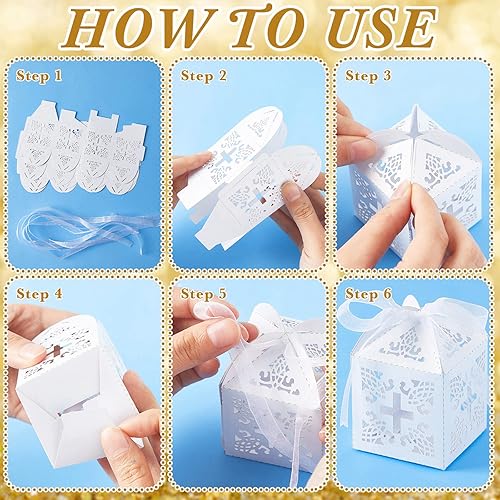 HOW TO USE

Step 1

Step 2

Step 3

Step 4

Step 5

Step 6