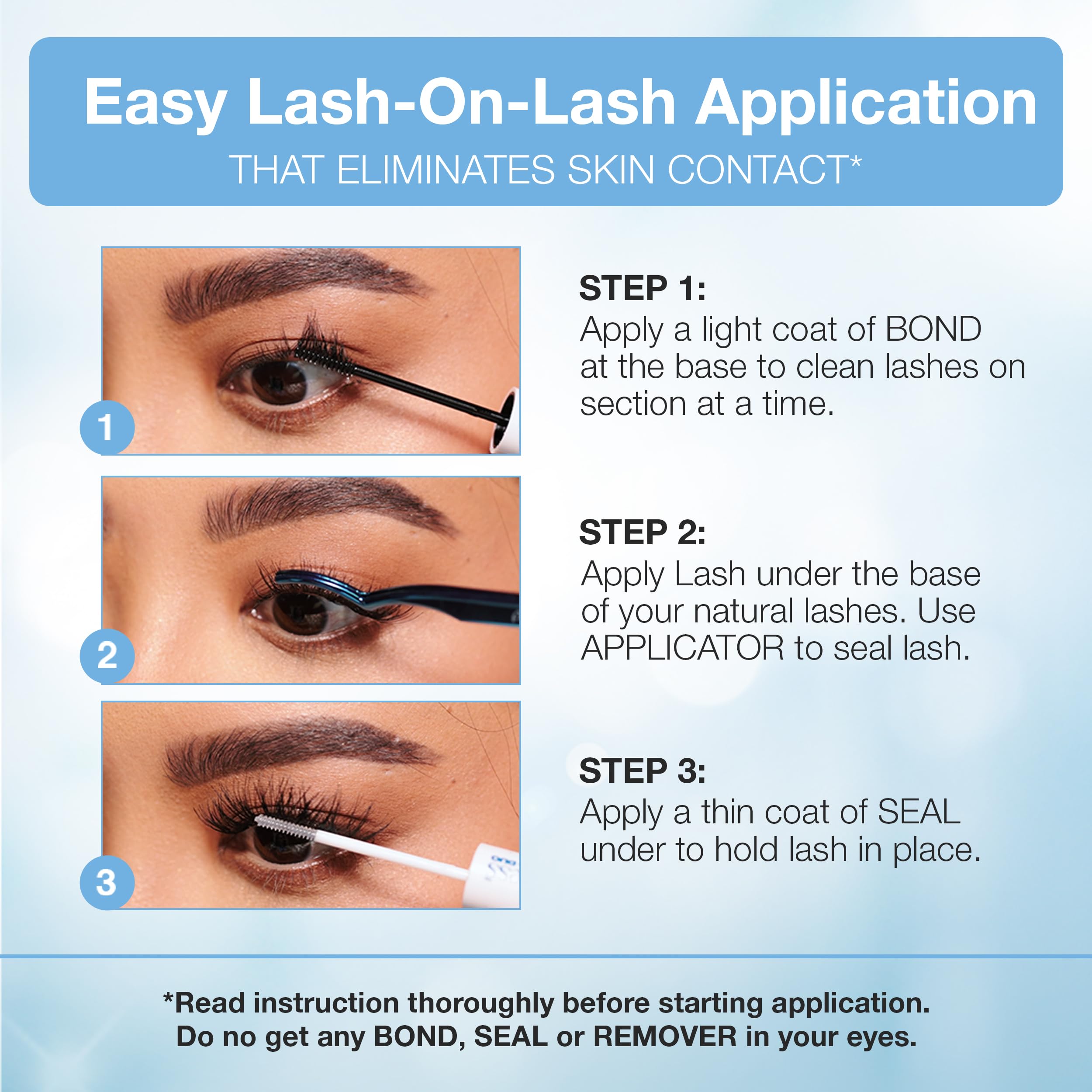 Easy Lash-On-Lash Application
THAT ELIMINATES SKIN CONTACT*

1

STEP 1:
Apply a light coat of BOND at the base to clean lashes on section at a time.

2

STEP 2:
Apply Lash under the base of your natural lashes. Use APPLICATOR to seal lash.

3

STEP 3:
Apply a thin coat of SEAL under to hold lash in place.

*Read instruction thoroughly before starting application.
Do no get any BOND, SEAL or REMOVER in your eyes.