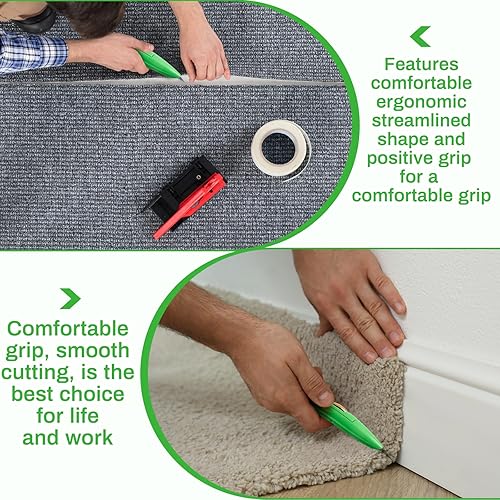 Features comfortable ergonomic streamlined shape and positive grip for a comfortable grip

Comfortable grip, smooth cutting, is the best choice for life and work