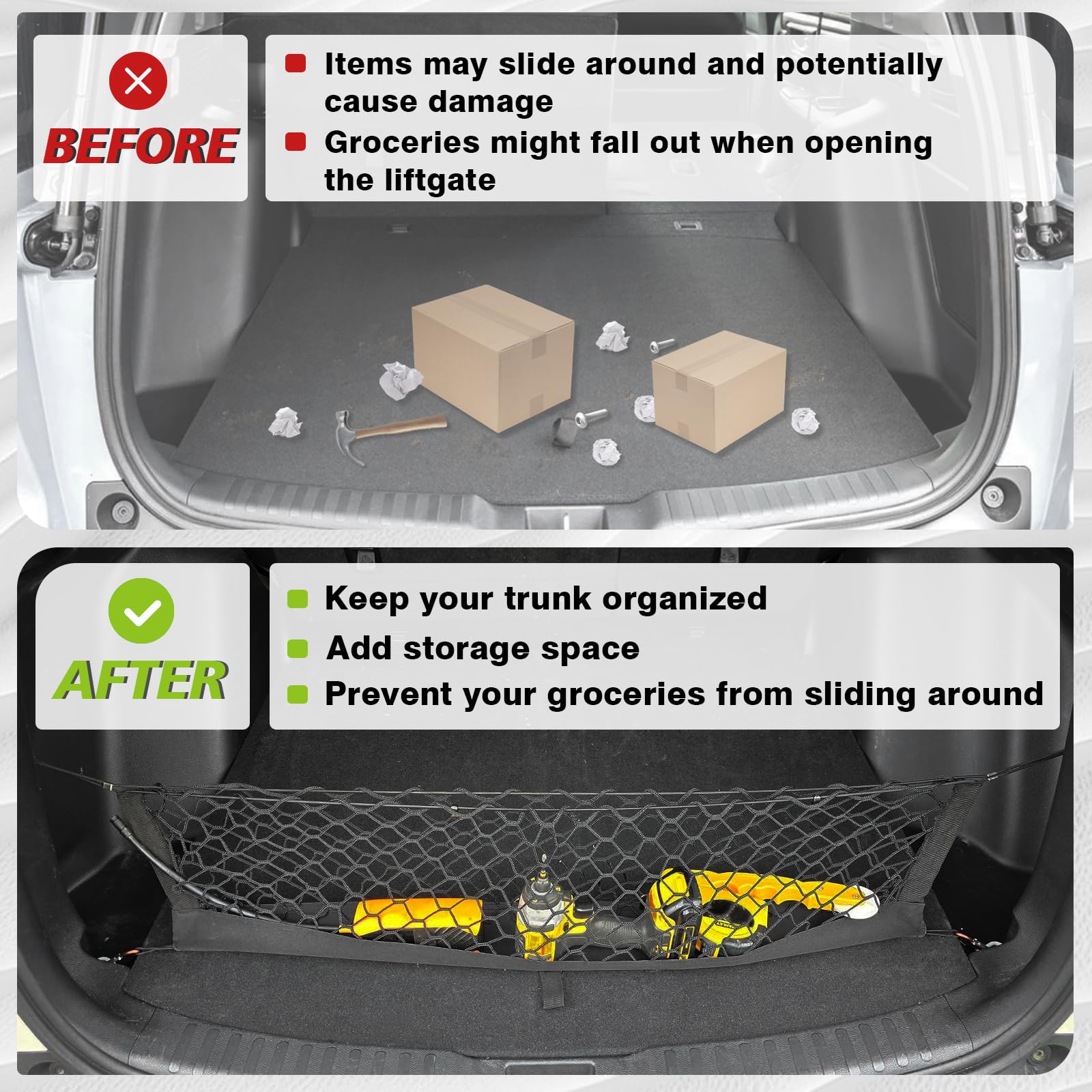 BEFORE

Items may slide around and potentially cause damage

Groceries might fall out when opening the liftgate

AFTER

Keep your trunk organized

Add storage space

Prevent your groceries from sliding around