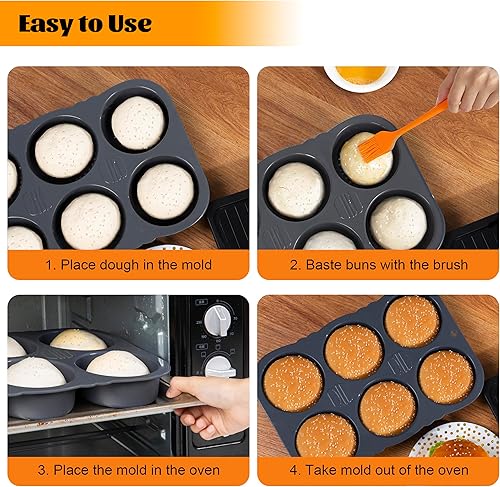 Easy to Use

1. Place dough in the mold

2. Baste buns with the brush

3. Place the mold in the oven

4. Take mold out of the oven