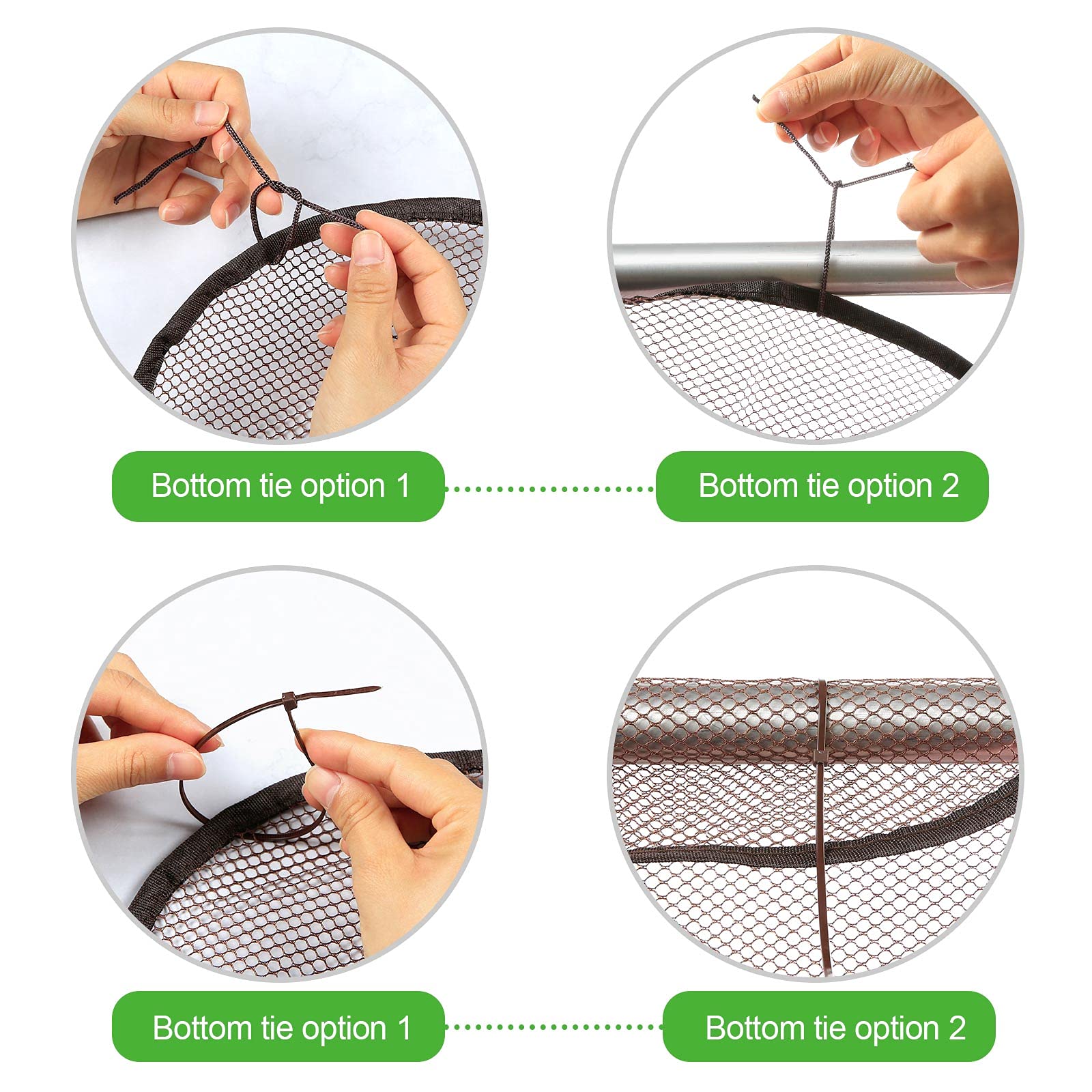 Bottom tie option 1

Bottom tie option 2

Bottom tie option 1

Bottom tie option 2